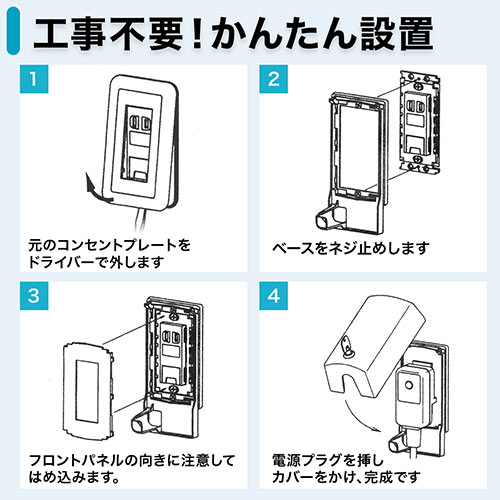 工事不要！かんたん設置

1
元のコンセントプレートをドライバーで外します

2
ベースをネジ止めします

3
フロントパネルの向きに注意してはめ込みます。

4
電源プラグを挿しカバーをかけ、完成です