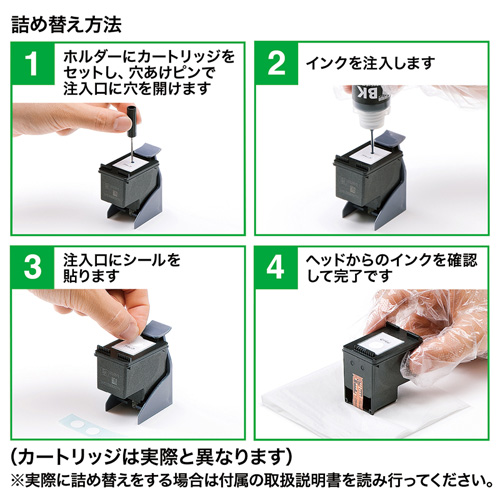 詰め替え方法

1 ホルダーにカートリッジをセットし、穴あけピンで注入口に穴を開けます

2 インクを注入します

BK

3 注入口にシールを貼ります

4 ヘッドからのインクを確認して完了です

(カートリッジは実際と異なります)
※実際に詰め替えをする場合は付属の取扱説明書を読み行ってください。