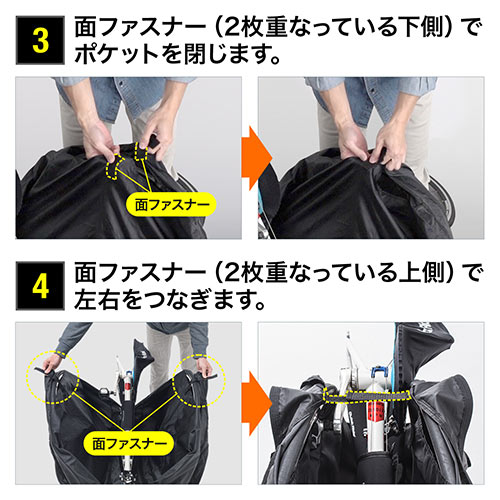 3 面ファスナー（2枚重なっている下側）でポケットを閉じます。

面ファスナー

4 面ファスナー（2枚重なっている上側）で左右をつなぎます。

面ファスナー