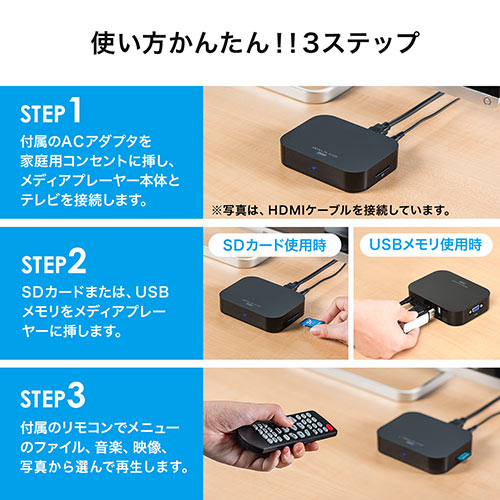 使い方かんたん!!3ステップ

STEP 1
付属のACアダプタを家庭用コンセントに挿し、メディアプレーヤー本体とテレビを接続します。

※写真は、HDMIケーブルを接続しています。

STEP 2
SDカードまたは、USBメモリをメディアプレーヤーに挿します。

SDカード使用時

USBメモリ使用時

STEP 3
付属のリモコンでメニューのファイル、音楽、映像、写真から選んで再生します。