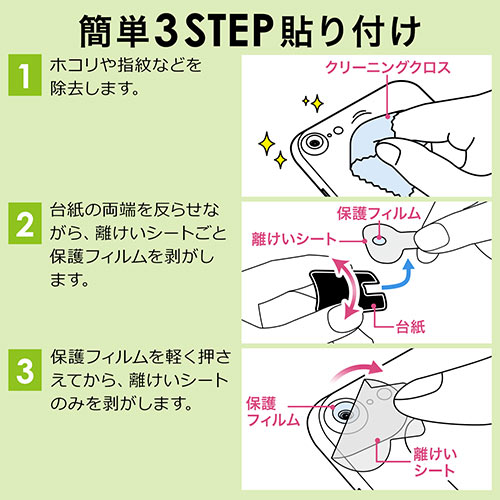 簡単3STEP貼り付け

1
ホコリや指紋などを除去します。

クリーニングクロス

2
台紙の両端を反らせながら、離けいシートごと保護フィルムを剥がします。

保護フィルム
離けいシート
台紙

3
保護フィルムを軽く押さえてから、離けいシートのみを剥がします。

保護フィルム
離けいシート