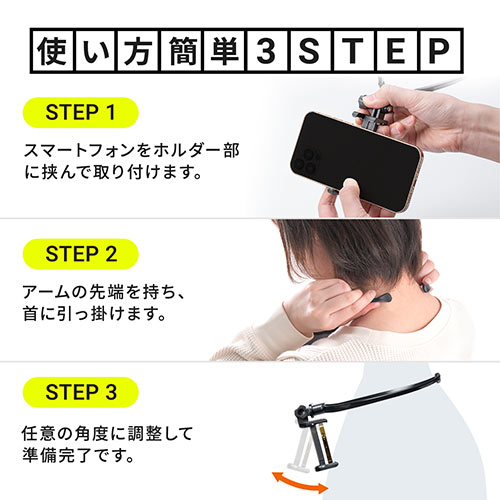 使い方簡単3STEP

STEP 1

スマートフォンをホルダー部に挟んで取り付けます。

STEP 2

アームの先端を持ち、首に引っ掛けます。

STEP 3

任意の角度に調整して準備完了です。