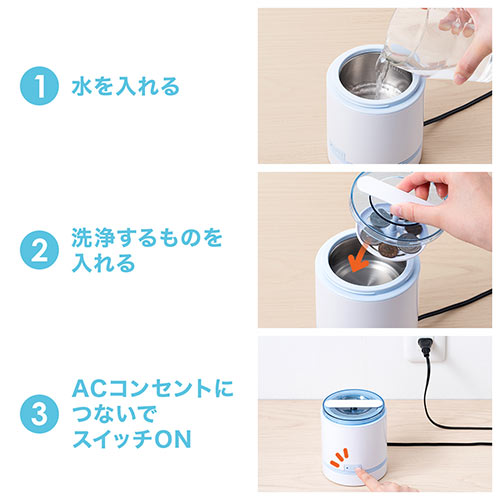 1 水を入れる

2 洗浄するものを入れる

3 ACコンセントにつないでスイッチON