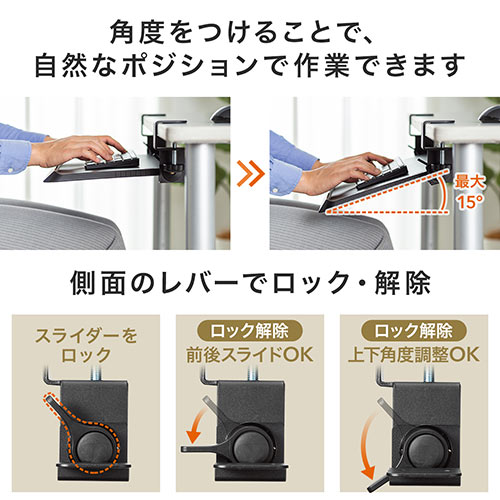 角度をつけることで、
自然なポジションで作業できます

最大
15°

側面のレバーでロック・解除

スライダーを
ロック

ロック解除
前後スライドOK

ロック解除
上下角度調整OK