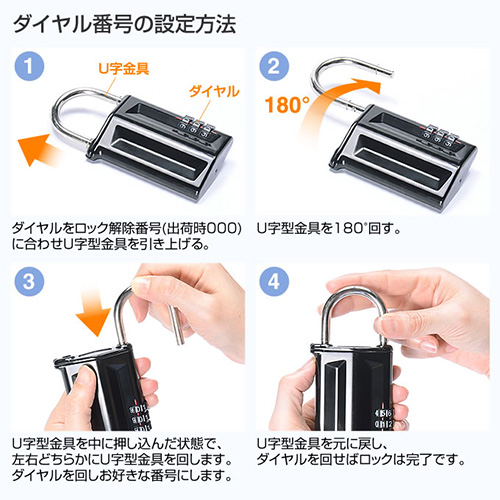 ダイヤル番号の設定方法

1

U字金具

ダイヤル

ダイヤルをロック解除番号(出荷時000)に合わせU字型金具を引き上げる。

2

180°

U字型金具を180°回す。

3

U字型金具を中に押し込んだ状態で、左右どちらかにU字型金具を回します。ダイヤルを回しお好きな番号にします。

4

U字型金具を元に戻し、ダイヤルを回せばロックは完了です。