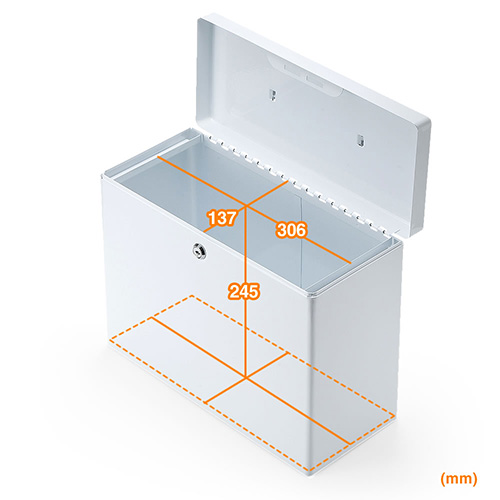 137
306
245
(mm)