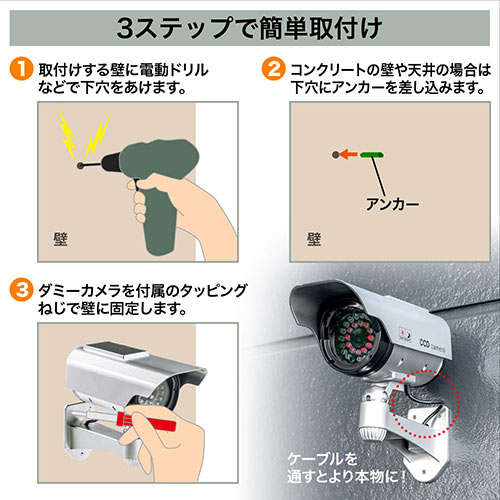 3ステップで簡単取付け

1 取付けする壁に電動ドリルなどで下穴をあけます。

壁

2 コンクリートの壁や天井の場合は下穴にアンカーを差し込みます。

アンカー

壁

3 ダミーカメラを付属のタッピングねじで壁に固定します。

CCD camera

ケーブルを通すとより本物に!