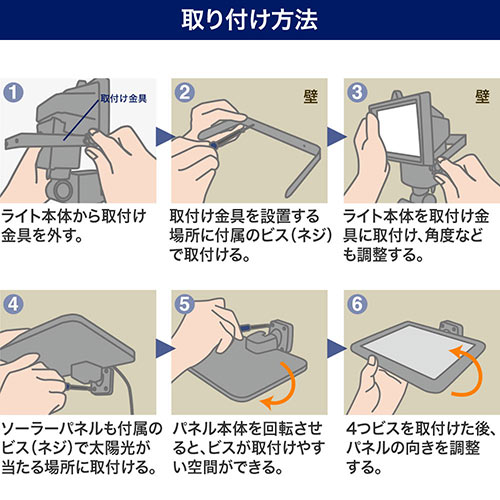 取り付け方法

1
取付け金具
ライト本体から取付け金具を外す。

2
壁
取付け金具を設置する場所に付属のビス(ネジ)で取付ける。

3
壁
ライト本体を取付け金具に取付け、角度なども調整する。

4
ソーラーパネルも付属のビス(ネジ)で太陽光が当たる場所に取付ける。

5
パネル本体を回転させると、ビスが取付けやすい空間ができる。

6
4つビスを取付けた後、パネルの向きを調整する。