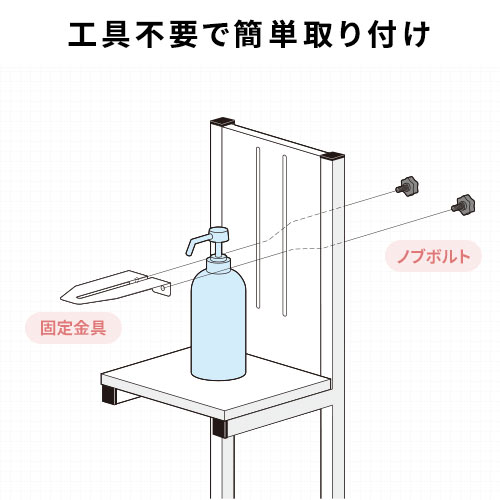 工具不要で簡単取り付け

ノブボルト

固定金具