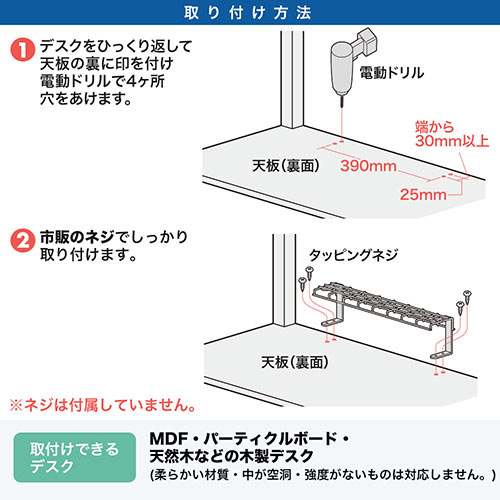 取り付け方法

1 デスクをひっくり返して天板の裏に印を付け電動ドリルで4ヶ所穴をあけます。

電動ドリル

端から30mm以上

天板(裏面)

390mm

25mm

2 市販のネジでしっかり取り付けます。

タッピングネジ

天板(裏面)

※ネジは付属していません。

取付けできるデスク

MDF・パーティクルボード・天然木などの木製デスク
(柔らかい材質・中が空洞・強度がないものは対応しません。)