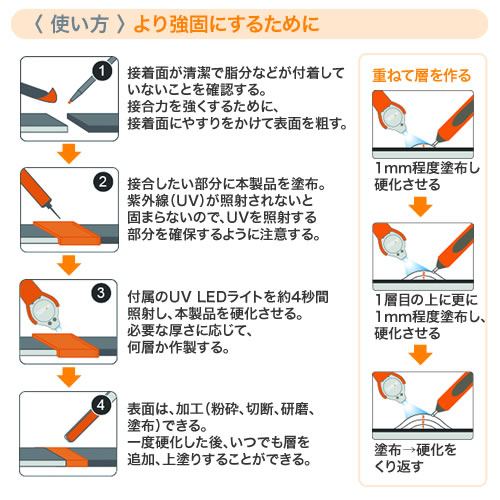 〈 使い方 〉より強固にするために

1
接着面が清潔で脂分などが付着していないことを確認する。
接合力を強くするために、接着面にやすりをかけて表面を粗す。

2
接合したい部分に本製品を塗布。
紫外線(UV)が照射されないと固まらないので、UVを照射する部分を確保するように注意する。

3
付属のUV LEDライトを約4秒間照射し、本製品を硬化させる。
必要な厚さに応じて、何層か作製する。

4
表面は、加工(粉砕、切断、研磨、塗布)できる。
一度硬化した後、いつでも層を追加、上塗りすることができる。

重ねて層を作る

1mm程度塗布し硬化させる

1層目の上に更に1mm程度塗布し、硬化させる

塗布→硬化をくり返す