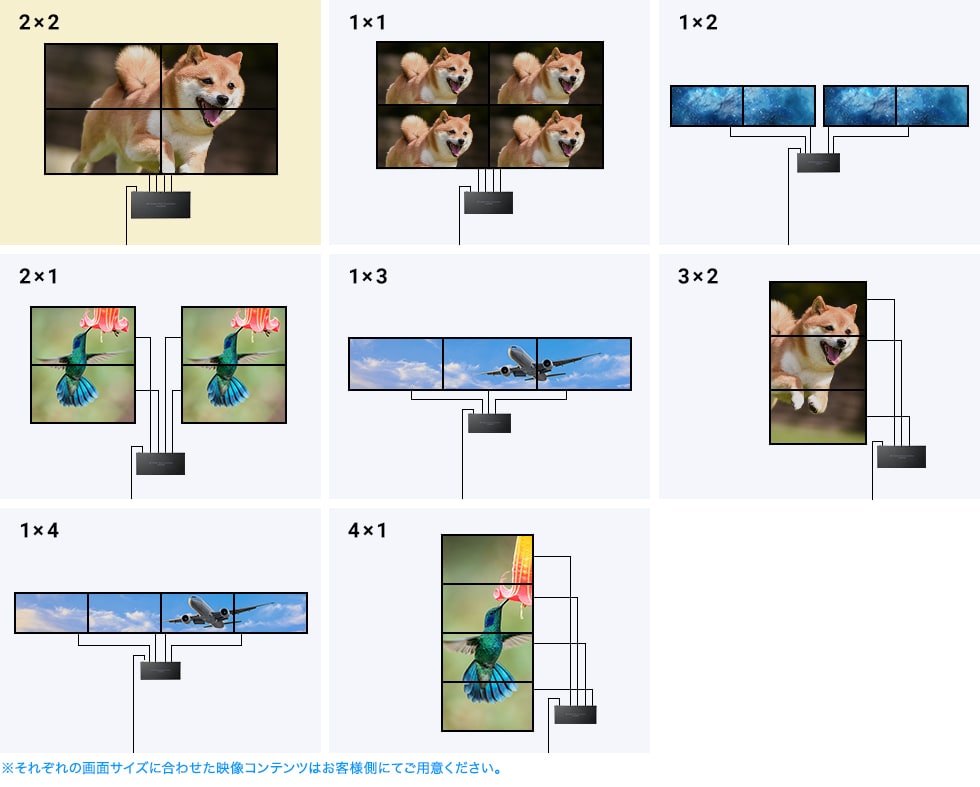 2×2

1×1

1×2

2×1

1×3

3×2

1×4

4×1

※それぞれの画面サイズに合わせた映像コンテンツはお客様側にてご用意ください。