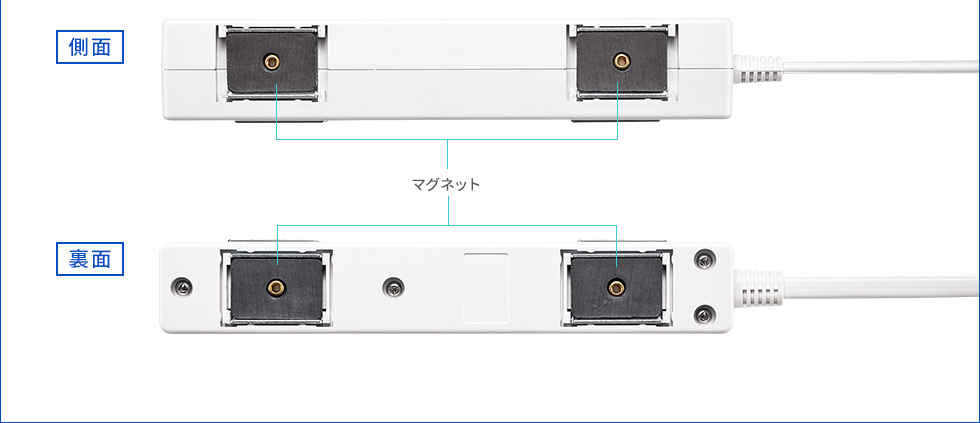 側面

マグネット

裏面