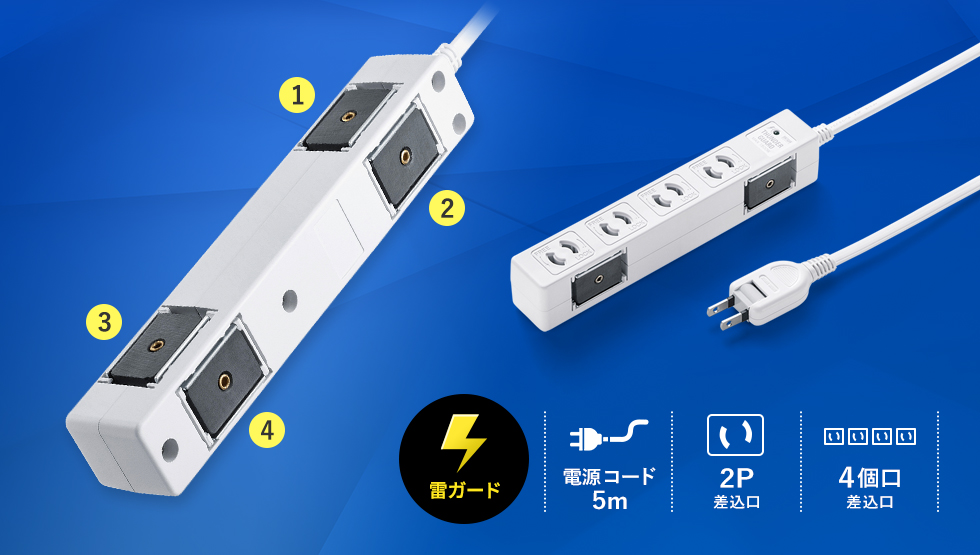 1
2
3
4
雷ガード
電源コード
5m
2P
差込口
4個口
差込口