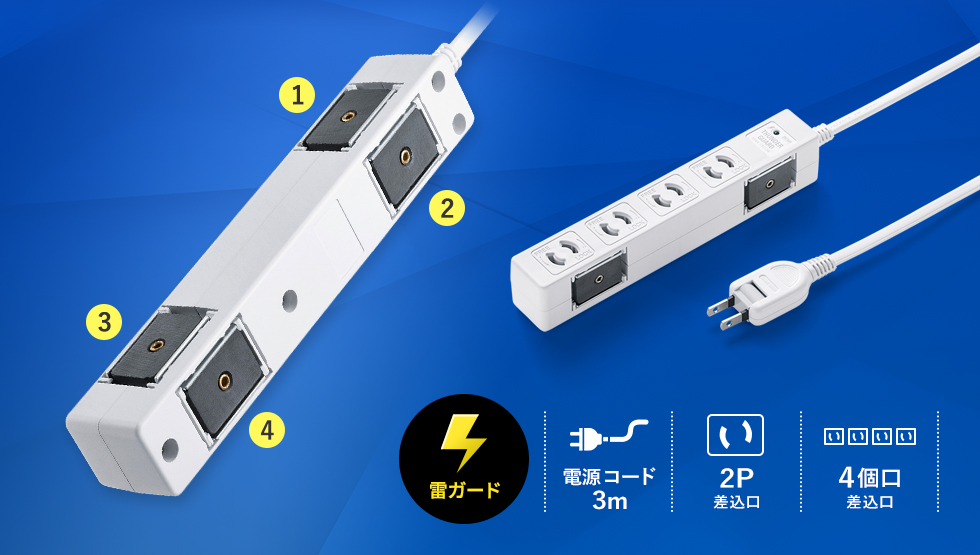 1
2
3
4
雷ガード
電源コード
3m
2P
差込口
4個口
差込口