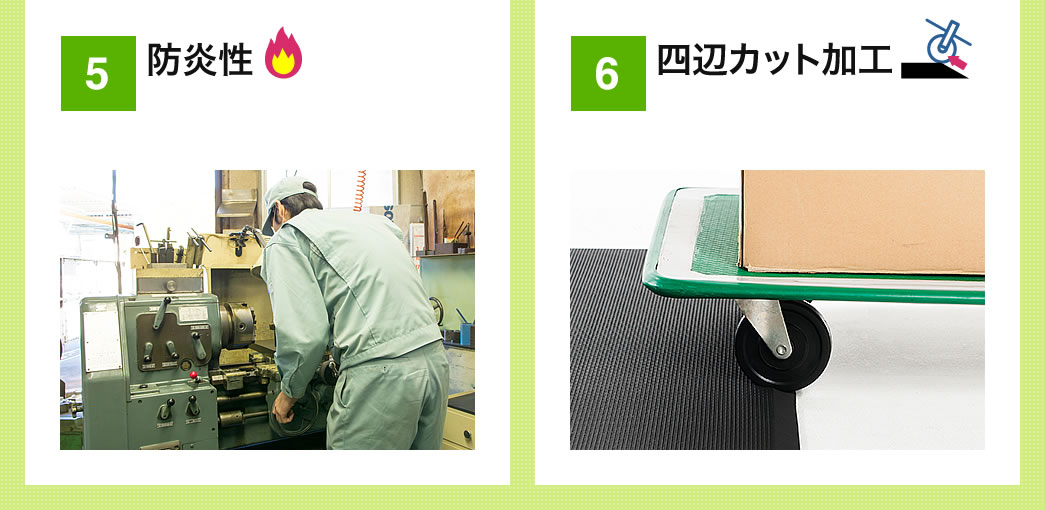 5
防炎性

6
四辺カット加工