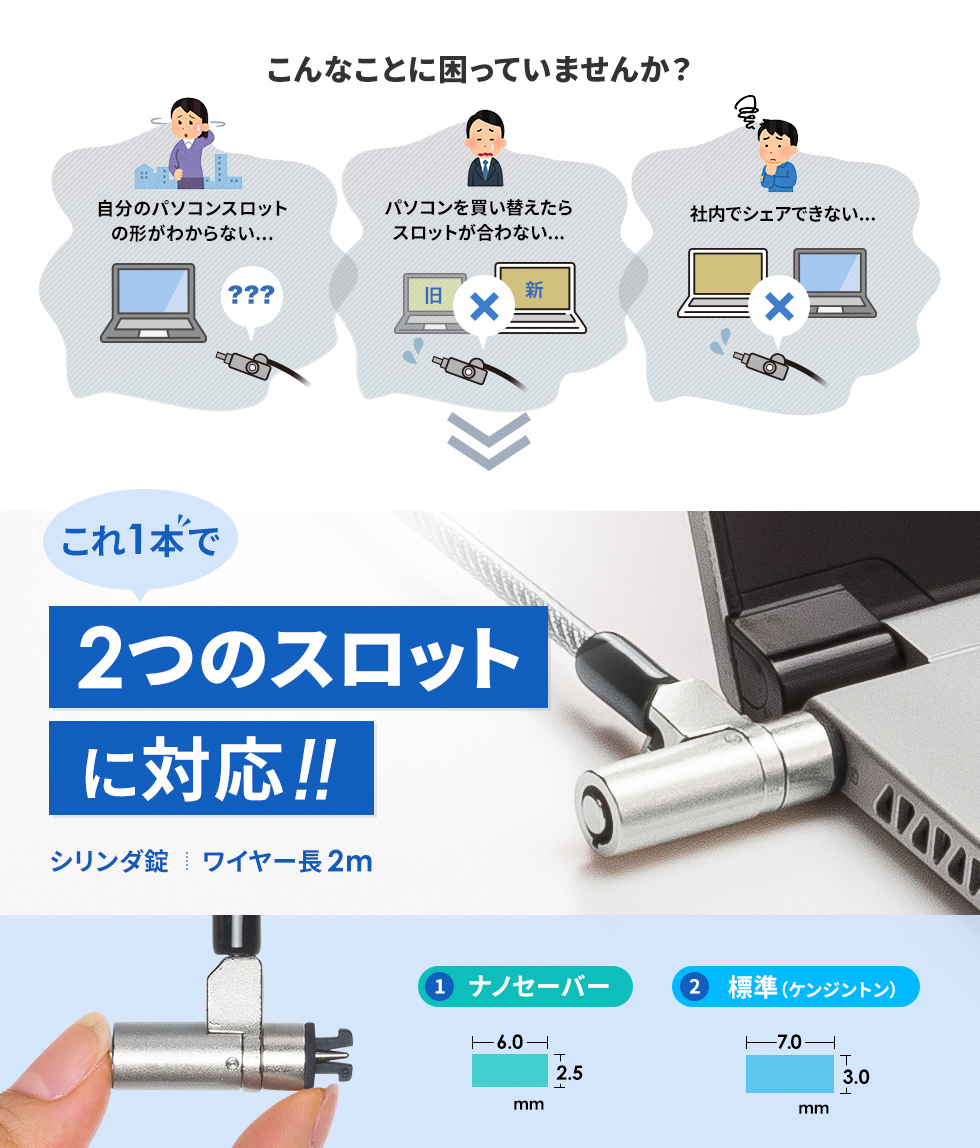 こんなことに困っていませんか？

自分のパソコンスロットの形がわからない…

???

パソコンを買い替えたらスロットが合わない…

旧

新

社内でシェアできない…

これ1本で

2つのスロット

に対応!!

シリンダ錠 ワイヤー長 2m

1 ナノセーバー

6.0

2.5

mm

2 標準（ケンジントン）

7.0

3.0

mm