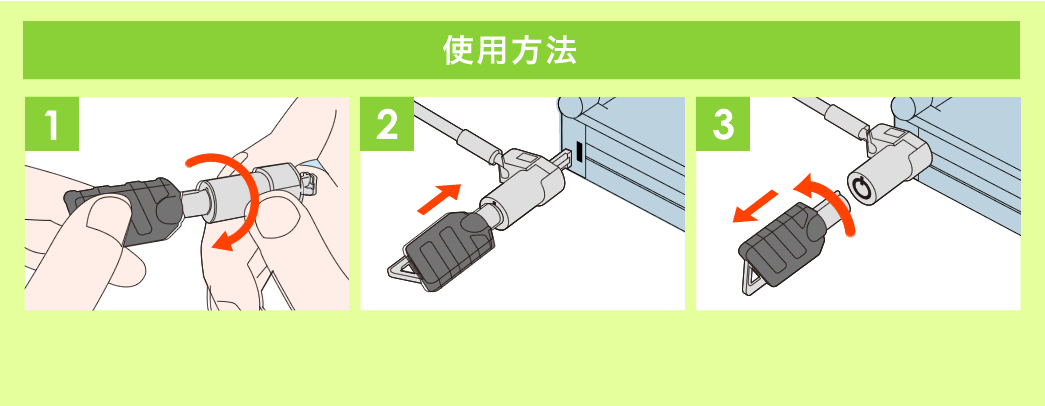 使用方法

1

2

3