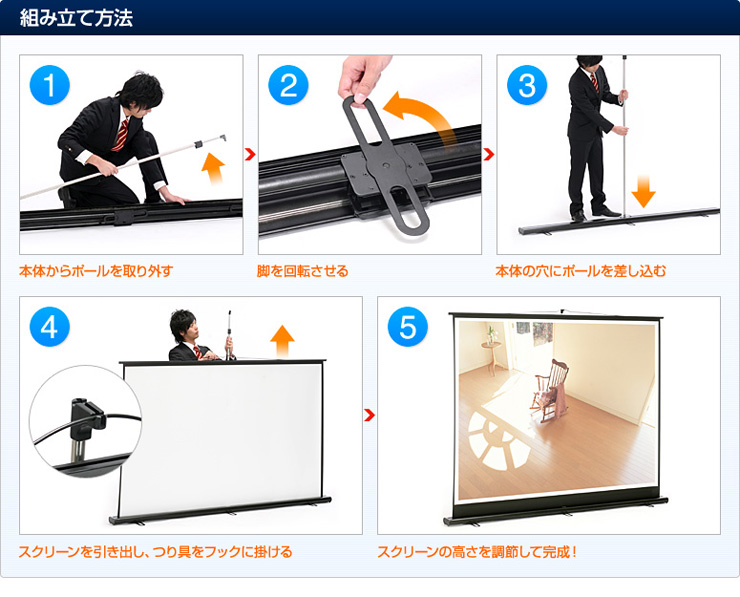 組み立て方法

1

本体からポールを取り外す

2

脚を回転させる

3

本体の穴にポールを差し込む

4

スクリーンを引き出し、つり具をフックに掛ける

5

スクリーンの高さを調節して完成！