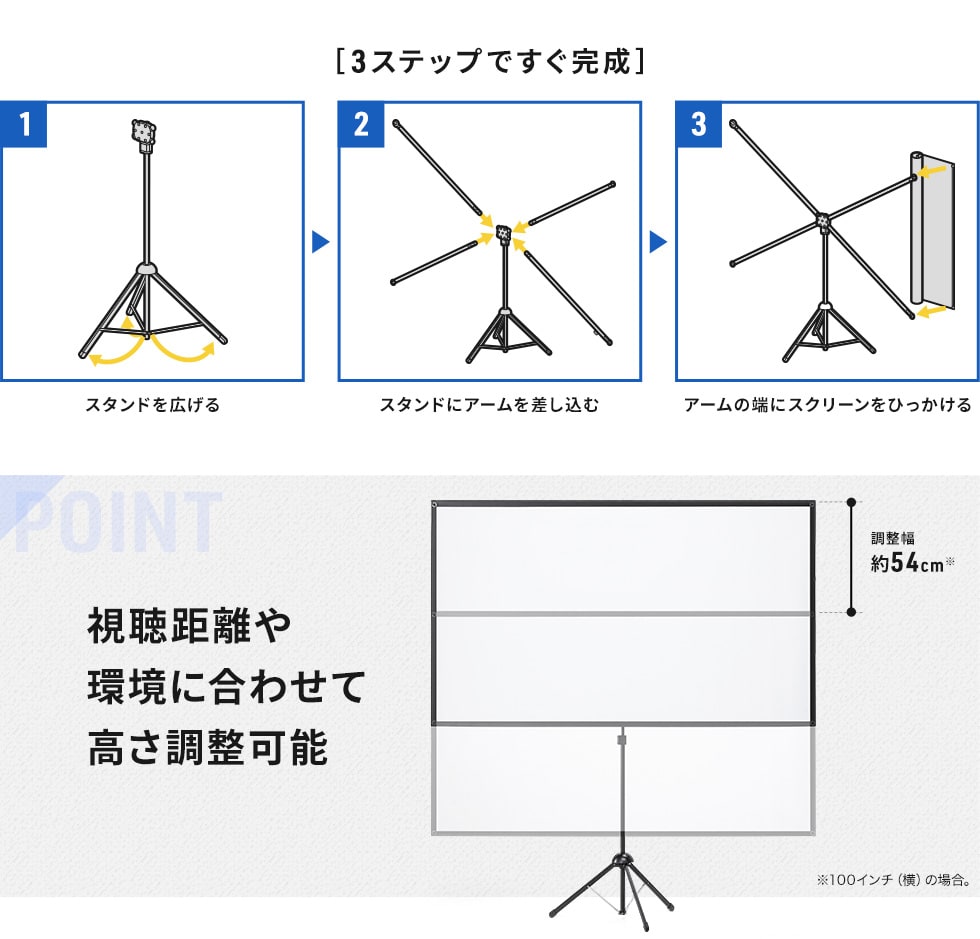 [3ステップですぐ完成]

1

スタンドを広げる

2

スタンドにアームを差し込む

3

アームの端にスクリーンをひっかける

POINT

視聴距離や
環境に合わせて
高さ調整可能

調整幅
約54cm※

※100インチ（横）の場合。