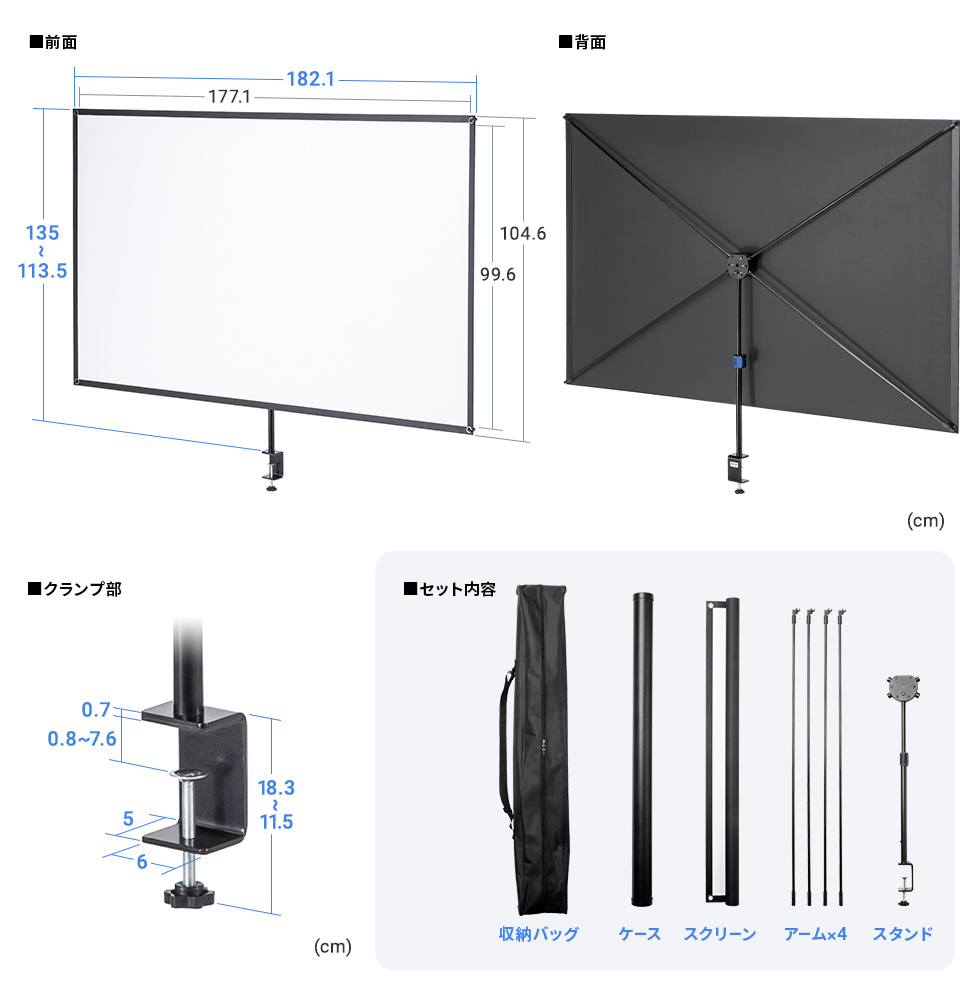 ■前面

182.1
177.1
135
~
113.5
104.6
99.6

■背面

(cm)

■クランプ部

0.7
0.8~7.6
5
6
18.3
~
11.5

(cm)

■セット内容

収納バッグ
ケース
スクリーン
アーム×4
スタンド