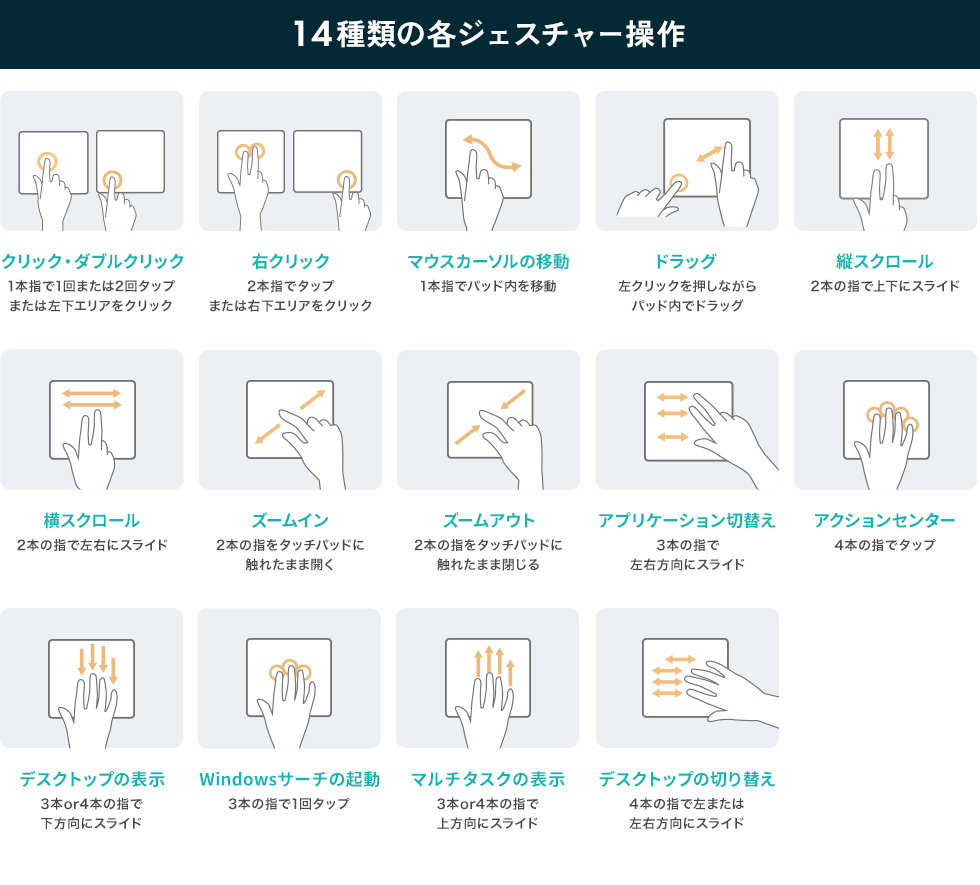 14種類の各ジェスチャー操作

クリック・ダブルクリック
1本指で1回または2回タップ
または左下エリアをクリック

右クリック
2本指でタップ
または右下エリアをクリック

マウスカーソルの移動
1本指でパッド内を移動

ドラッグ
左クリックを押しながら
パッド内でドラッグ

縦スクロール
2本の指で上下にスライド

横スクロール
2本の指で左右にスライド

ズームイン
2本の指をタッチパッドに
触れたまま開く

ズームアウト
2本の指をタッチパッドに
触れたまま閉じる

アプリケーション切替え
3本の指で
左右方向にスライド

アクションセンター
4本の指でタップ

デスクトップの表示
3本or4本の指で
下方向にスライド

Windowsサーチの起動
3本の指で1回タップ

マルチタスクの表示
3本or4本の指で
上方向にスライド

デスクトップの切り替え
4本の指で左または
左右方向にスライド