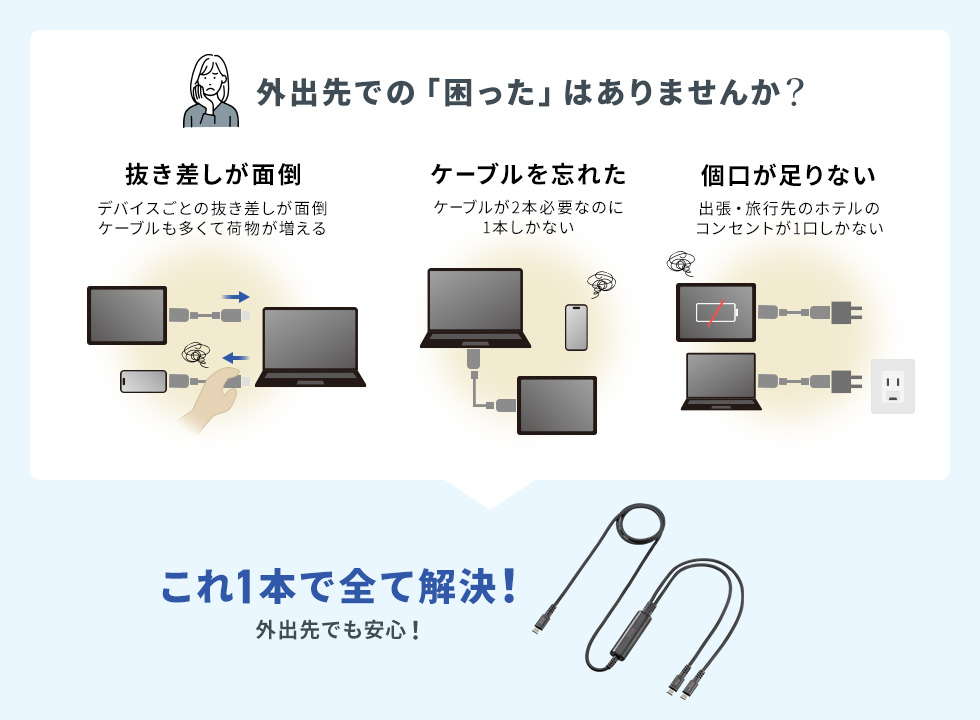 外出先での「困った」はありませんか？

抜き差しが面倒

デバイスごとの抜き差しが面倒
ケーブルも多くて荷物が増える

ケーブルを忘れた

ケーブルが2本必要なのに
1本しかない

個口が足りない

出張・旅行先のホテルの
コンセントが1口しかない

これ1本で全て解決！

外出先でも安心！