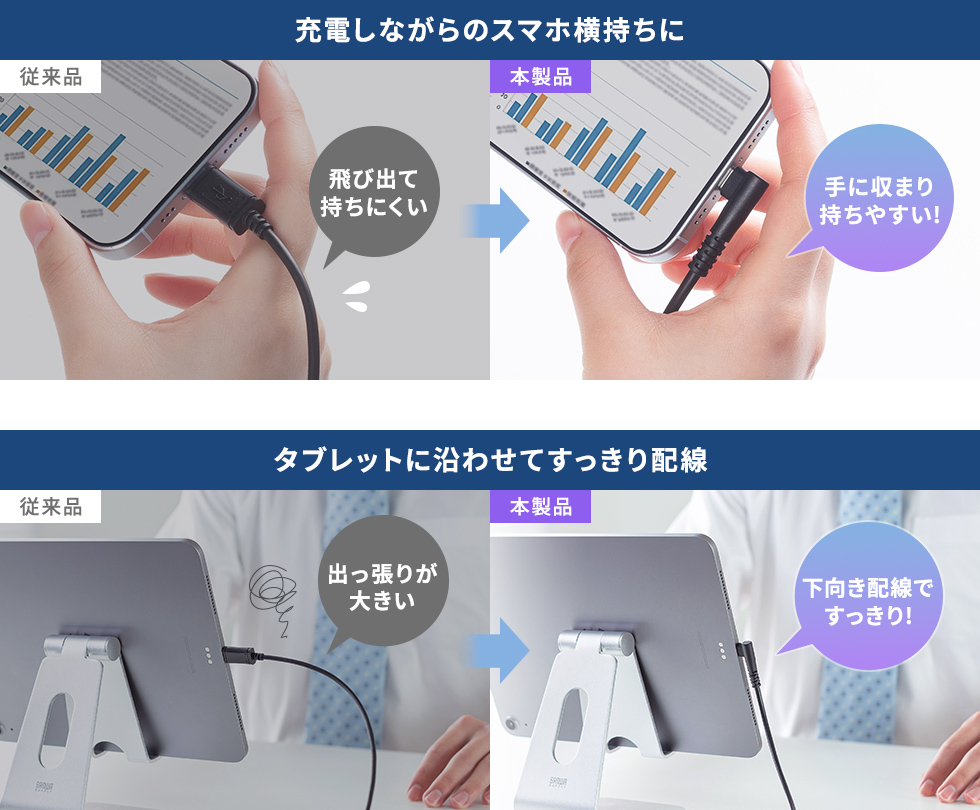 充電しながらのスマホ横持ちに

従来品

飛び出て持ちにくい

本製品

手に収まり持ちやすい!

タブレットに沿わせてすっきり配線

従来品

出っ張りが大きい

本製品

下向き配線ですっきり!