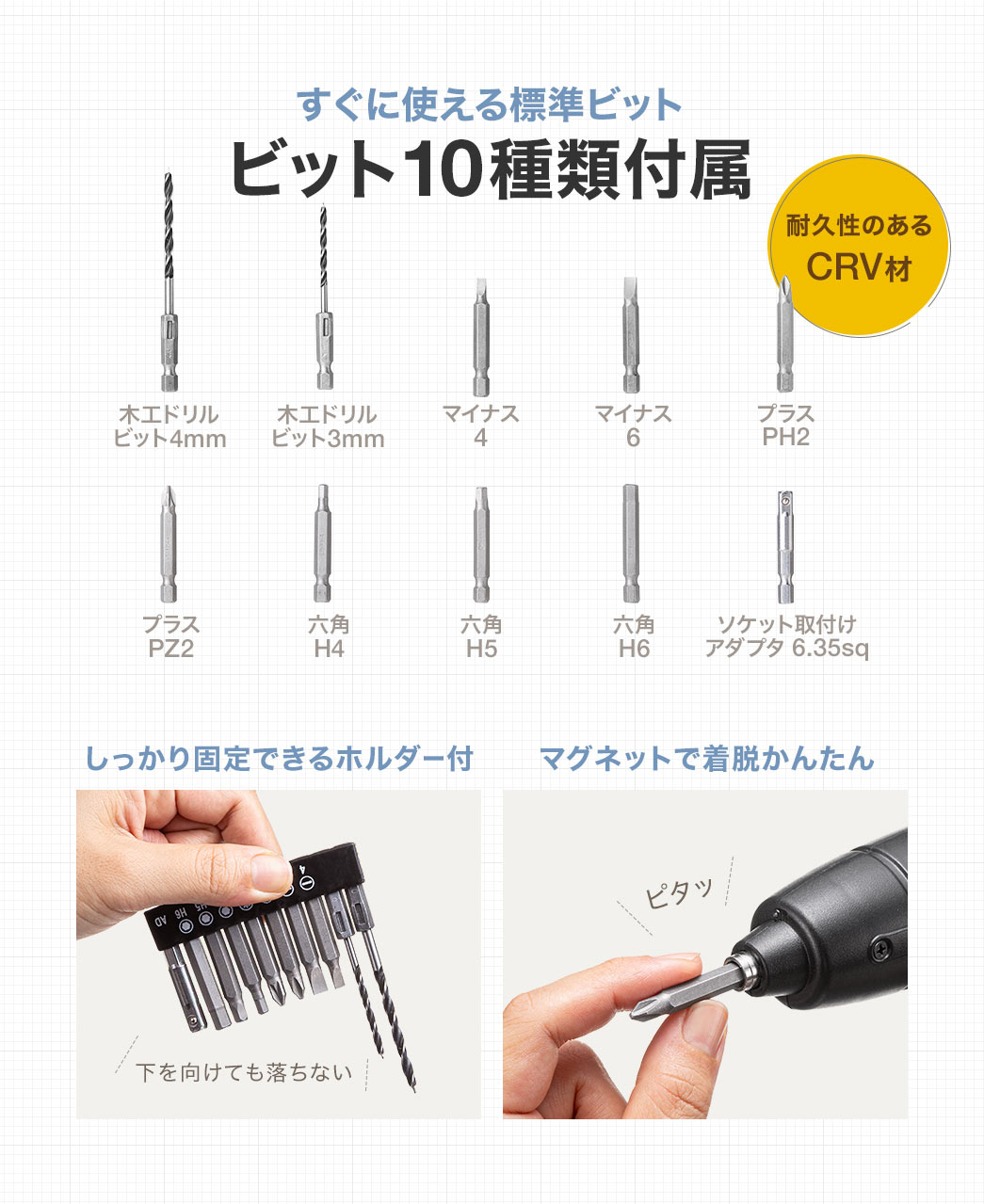 すぐに使える標準ビット
ビット10種類付属

耐久性のある
CRV材

木工ドリル
ビット4mm

木工ドリル
ビット3mm

マイナス
4

マイナス
6

プラス
PH2

プラス
PZ2

六角
H4

六角
H5

六角
H6

ソケット取付け
アダプタ 6.35sq

しっかり固定できるホルダー付

AD H6

下を向けても落ちない

マグネットで着脱かんたん

ピタッ