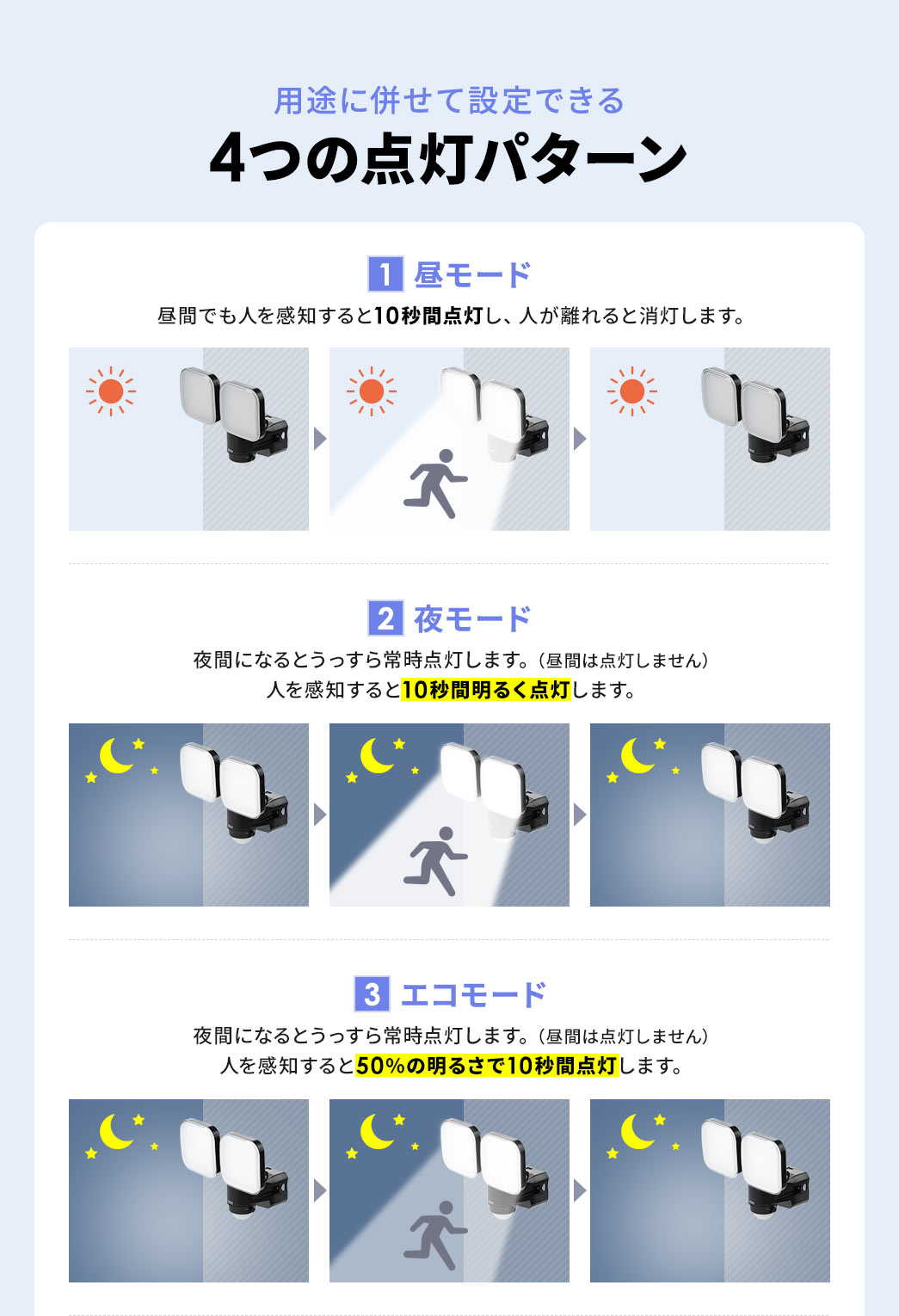 用途に併せて設定できる
4つの点灯パターン

1 昼モード
昼間でも人を感知すると10秒間点灯し、人が離れると消灯します。

2 夜モード
夜間になるとうっすら常時点灯します。（昼間は点灯しません）
人を感知すると10秒間明るく点灯します。

3 エコモード
夜間になるとうっすら常時点灯します。（昼間は点灯しません）
人を感知すると50%の明るさで10秒間点灯します。