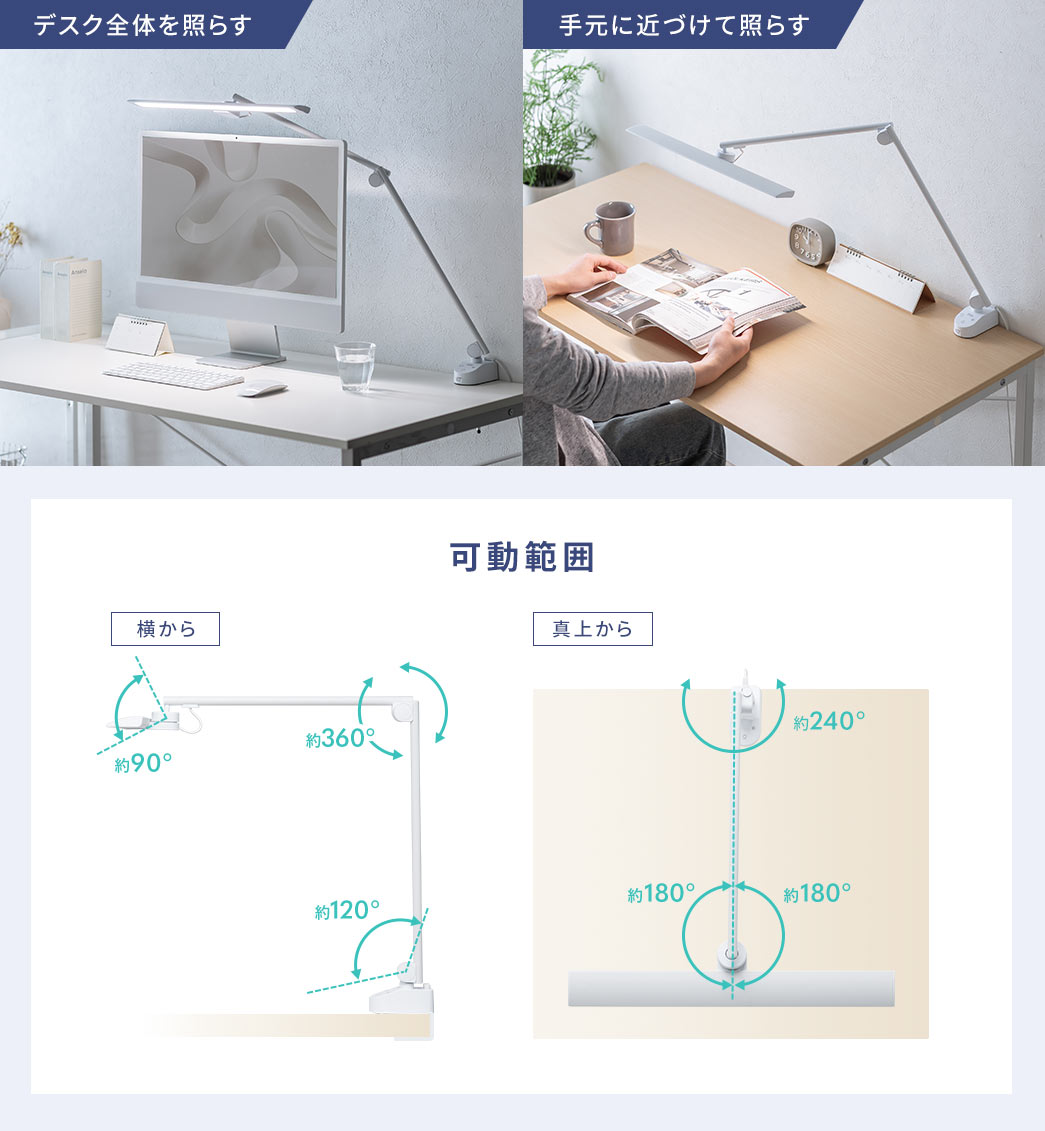 デスク全体を照らす

手元に近づけて照らす

可動範囲

横から

約90°

約360°

約120°

真上から

約240°

約180°

約180°