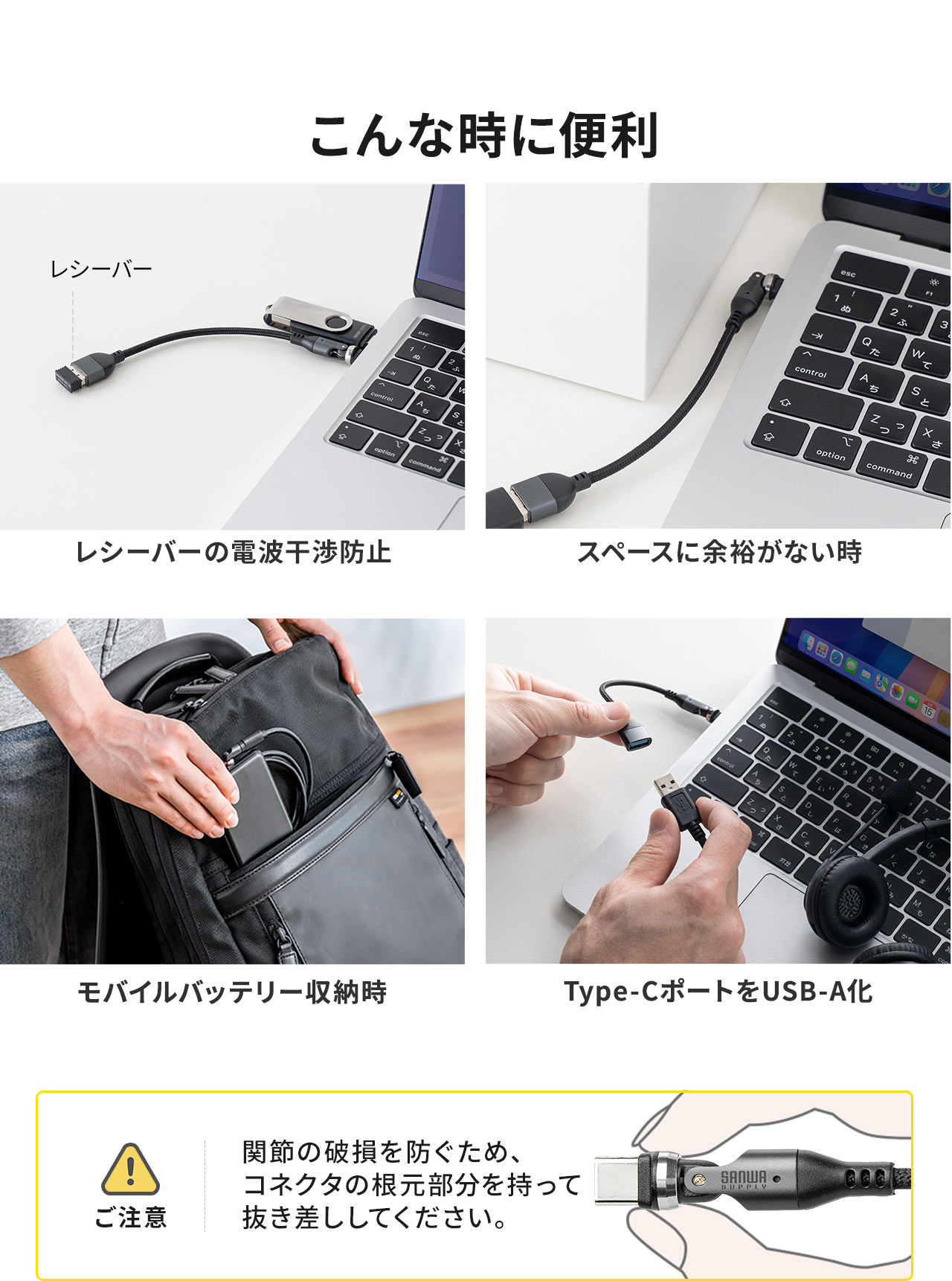 こんな時に便利

レシーバー

レシーバーの電波干渉防止

スペースに余裕がない時

モバイルバッテリー収納時

Type-CポートをUSB-A化

ご注意

関節の破損を防ぐため、コネクタの根元部分を持って抜き差ししてください。

SANWA SUPPLY