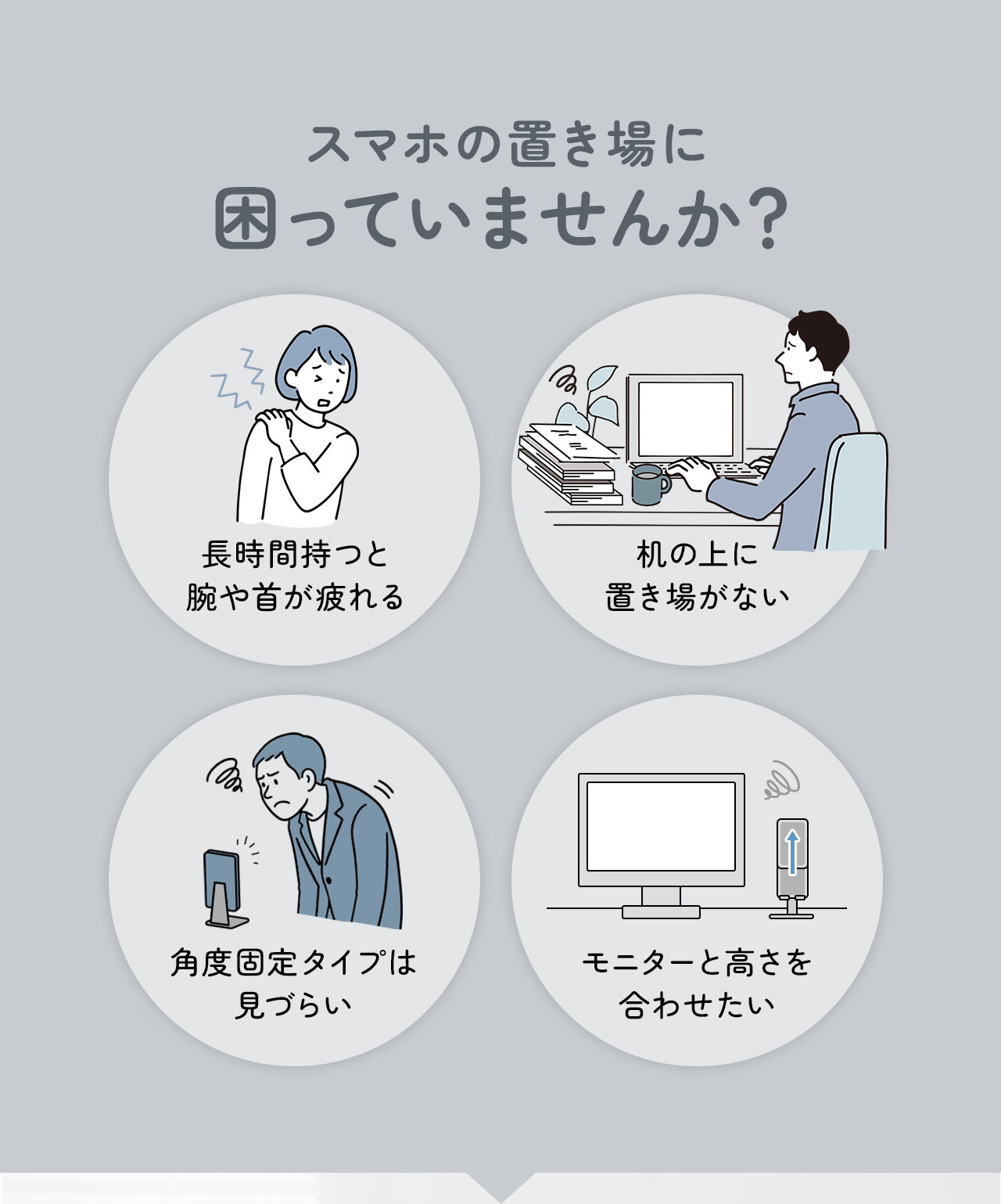 スマホの置き場に
困っていませんか?

長時間持つと
腕や首が疲れる

机の上に
置き場がない

角度固定タイプは
見づらい

モニターと高さを
合わせたい