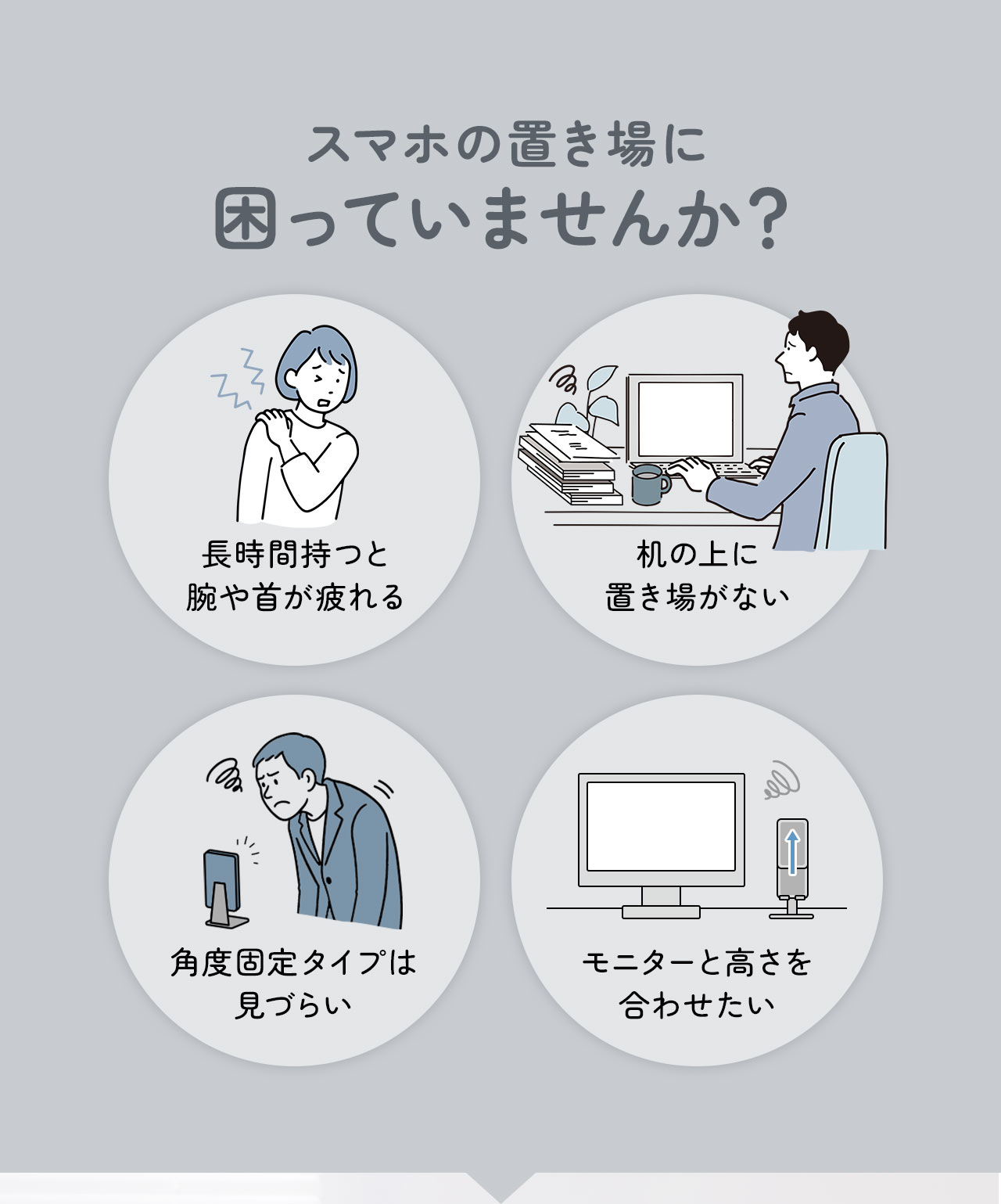 スマホの置き場に
困っていませんか？

長時間持つと
腕や首が疲れる

机の上に
置き場がない

角度固定タイプは
見づらい

モニターと高さを
合わせたい