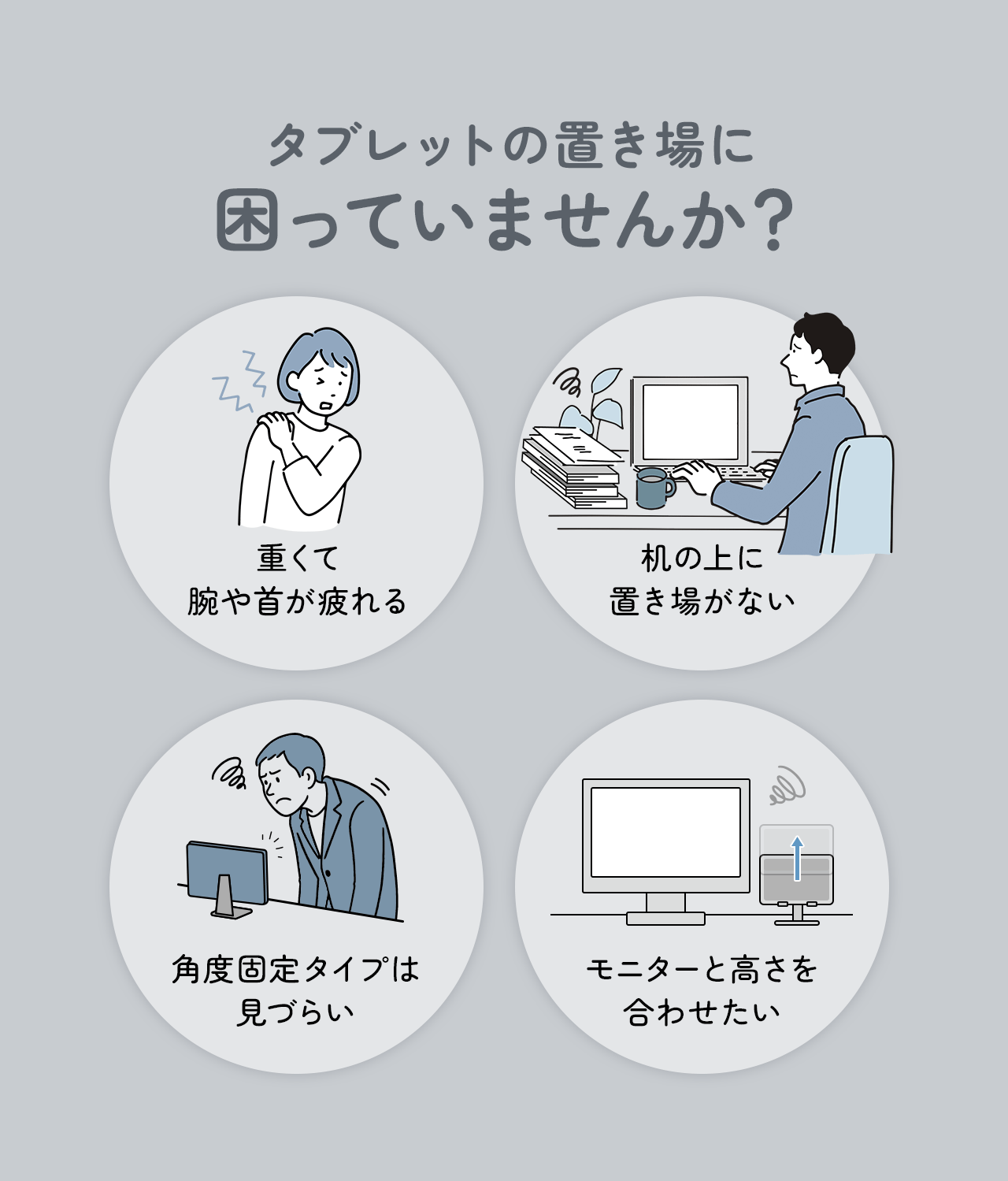 タブレットの置き場に
困っていませんか?

重くて
腕や首が疲れる

机の上に
置き場がない

角度固定タイプは
見づらい

モニターと高さを
合わせたい