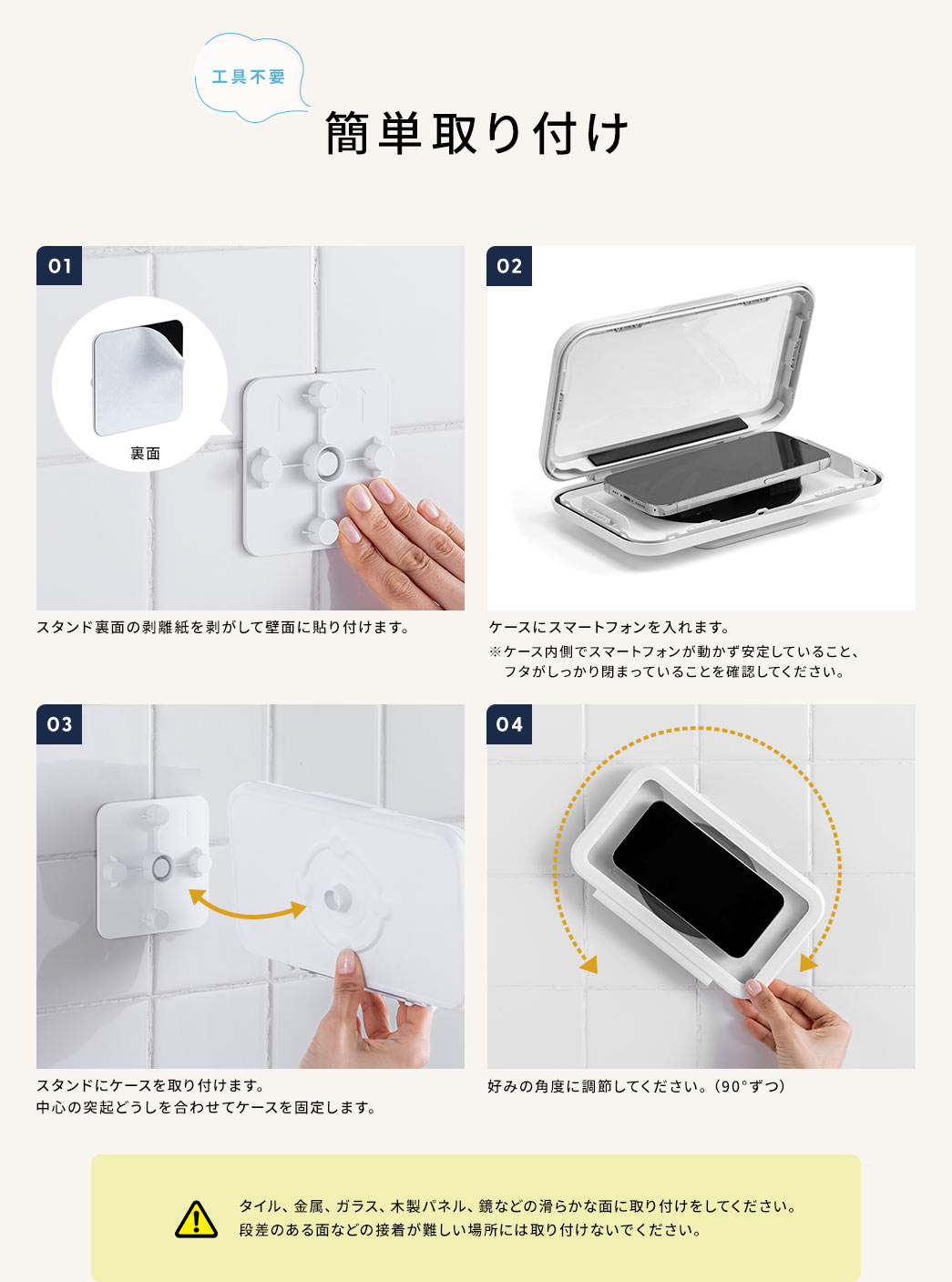 工具不要

簡単取り付け

01

裏面

スタンド裏面の剥離紙を剥がして壁面に貼り付けます。

02

ケースにスマートフォンを入れます。

※ケース内側でスマートフォンが動かず安定していること、フタがしっかり閉まっていることを確認してください。

03

スタンドにケースを取り付けます。
中心の突起どうしを合わせてケースを固定します。

04

好みの角度に調節してください。（90°ずつ）

タイル、金属、ガラス、木製パネル、鏡などの滑らかな面に取り付けをしてください。
段差のある面などの接着が難しい場所には取り付けないでください。