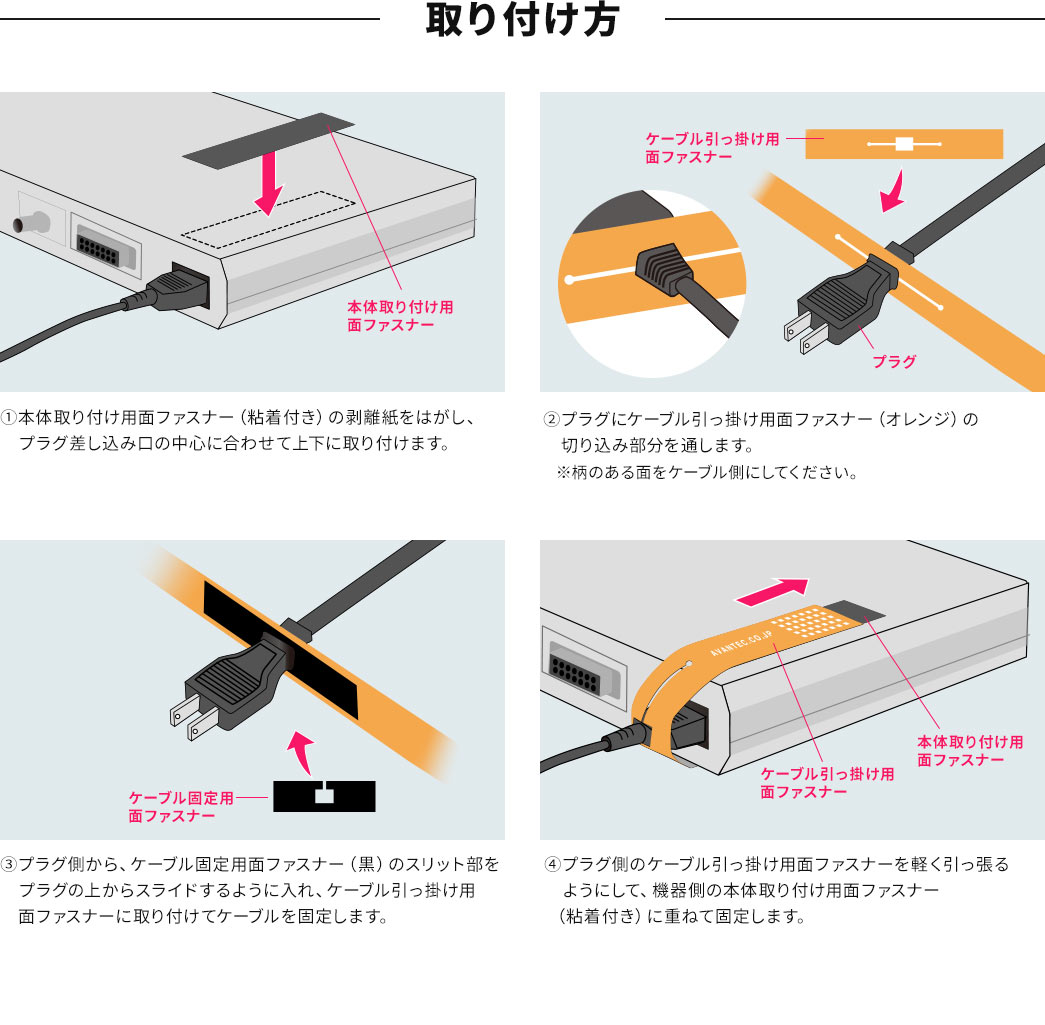 取り付け方

本体取り付け用
面ファスナー

①本体取り付け用面ファスナー（粘着付き）の剥離紙をはがし、プラグ差し込み口の中心に合わせて上下に取り付けます。

ケーブル引っ掛け用
面ファスナー

プラグ

②プラグにケーブル引っ掛け用面ファスナー（オレンジ）の切り込み部分を通します。
※柄のある面をケーブル側にしてください。

ケーブル固定用
面ファスナー

③プラグ側から、ケーブル固定用面ファスナー（黒）のスリット部をプラグの上からスライドするように入れ、ケーブル引っ掛け用面ファスナーに取り付けてケーブルを固定します。

AVANTEC.CO.JP

ケーブル引っ掛け用
面ファスナー

本体取り付け用
面ファスナー

④プラグ側のケーブル引っ掛け用面ファスナーを軽く引っ張るようにして、機器側の本体取り付け用面ファスナー（粘着付き）に重ねて固定します。