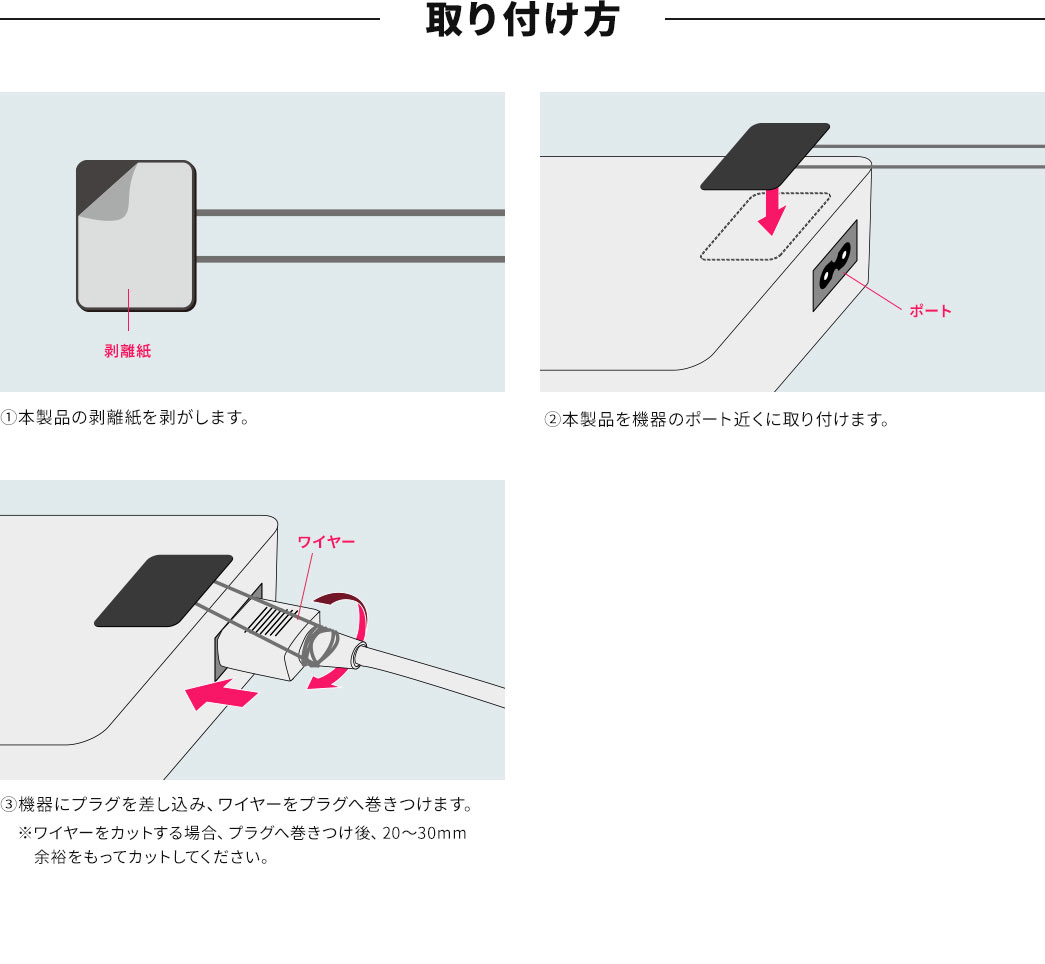 取り付け方

剥離紙

①本製品の剥離紙を剥がします。

ポート

②本製品を機器のポート近くに取り付けます。

ワイヤー

③機器にプラグを差し込み、ワイヤーをプラグへ巻きつけます。
※ワイヤーをカットする場合、プラグへ巻きつけ後、20〜30mm 余裕をもってカットしてください。