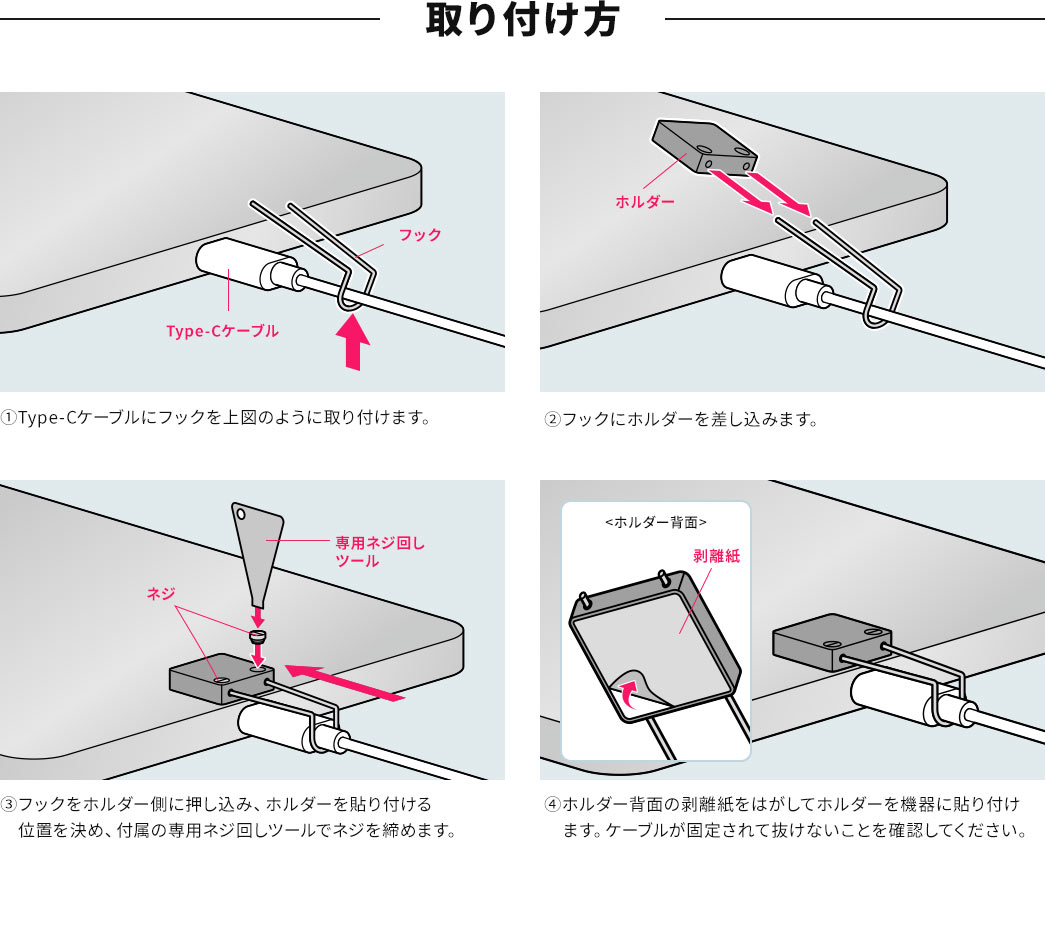 取り付け方

フック

Type-Cケーブル

①Type-Cケーブルにフックを上図のように取り付けます。

ホルダー

②フックにホルダーを差し込みます。

専用ネジ回しツール

ネジ

③フックをホルダー側に押し込み、ホルダーを貼り付ける位置を決め、付属の専用ネジ回しツールでネジを締めます。

<ホルダー背面>

剥離紙

④ホルダー背面の剥離紙をはがしてホルダーを機器に貼り付けます。ケーブルが固定されて抜けないことを確認してください。