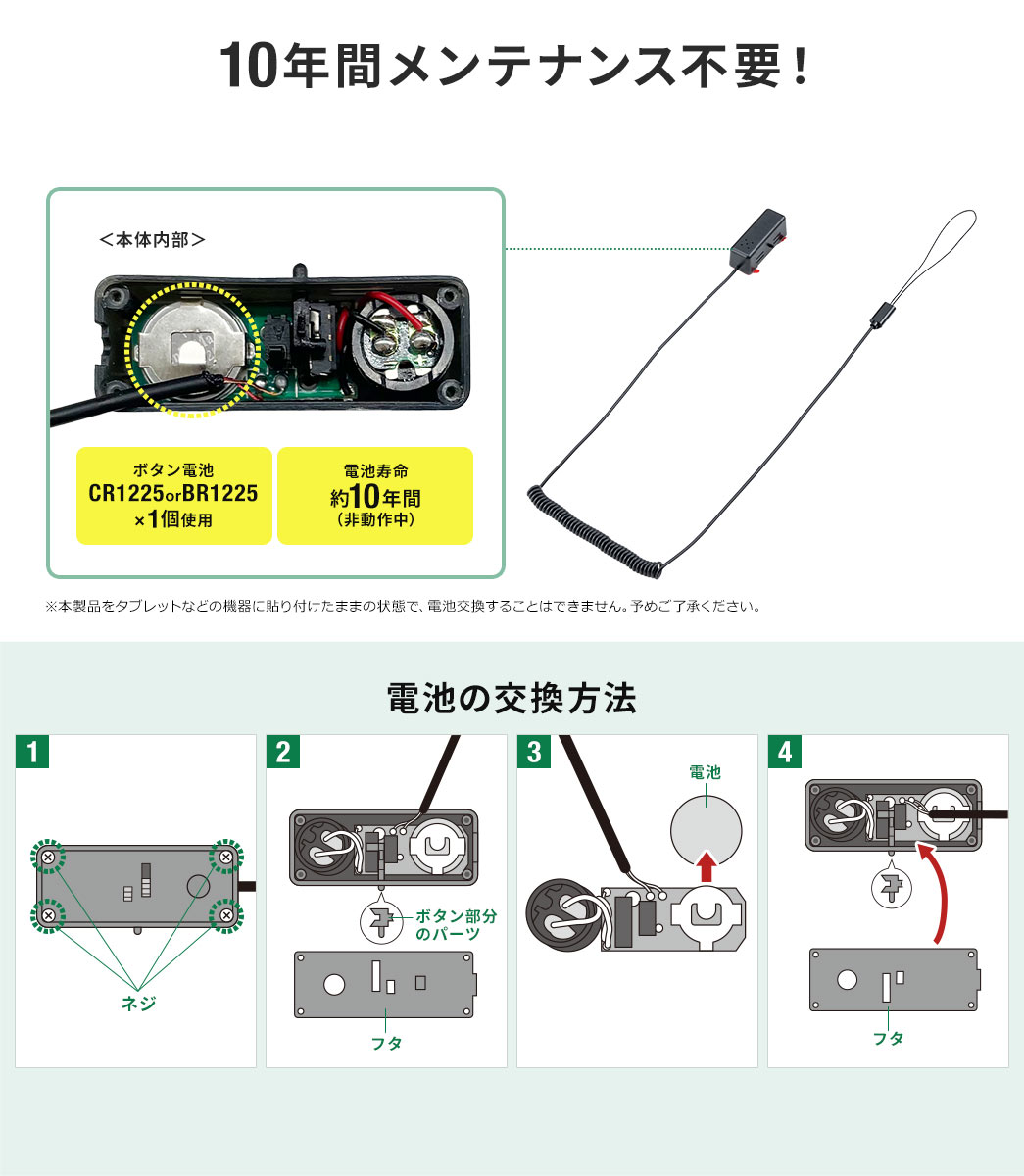 10年間メンテナンス不要！

＜本体内部＞

ボタン電池
CR1225orBR1225
×1個使用

電池寿命
約10年間
（非動作中）

※本製品をタブレットなどの機器に貼り付けたままの状態で、電池交換することはできません。予めご了承ください。

電池の交換方法

1

ネジ

2

ボタン部分のパーツ

フタ

3

電池

4

フタ