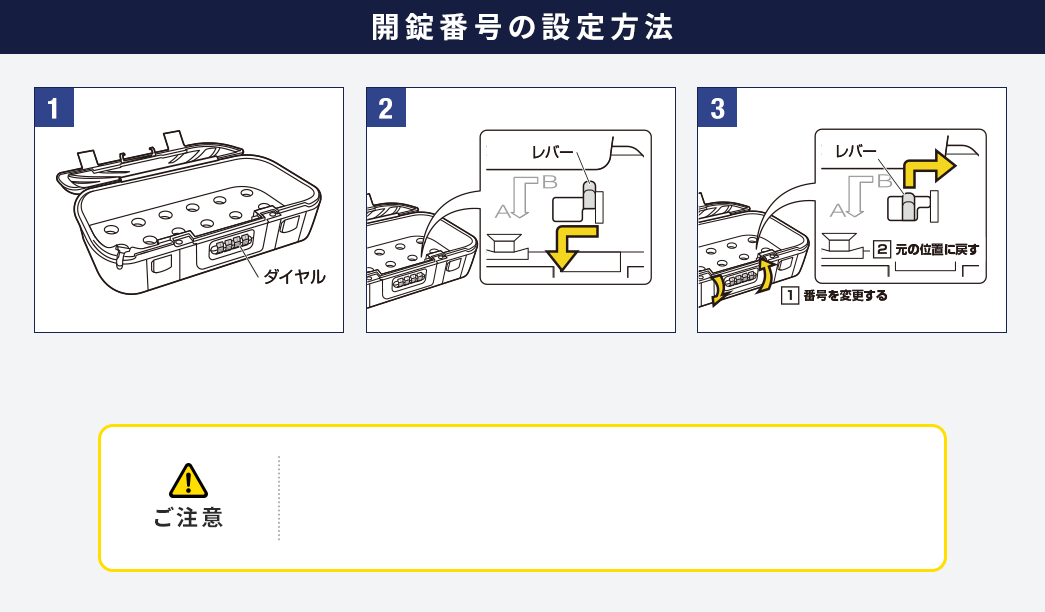 開錠番号の設定方法

1

ダイヤル

2

レバー

B

A

3

レバー

B

A

2 元の位置に戻す

1 番号を変更する

ご注意