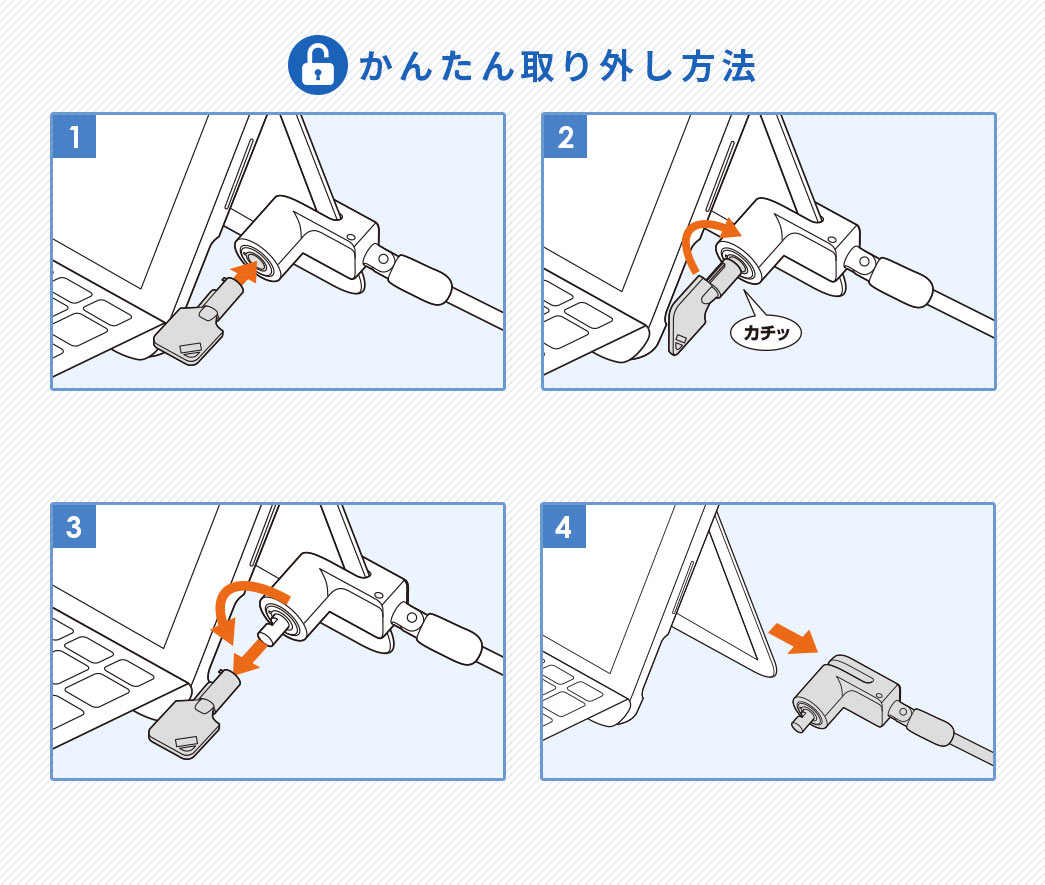 かんたん取り外し方法

1

2

カチッ

3

4