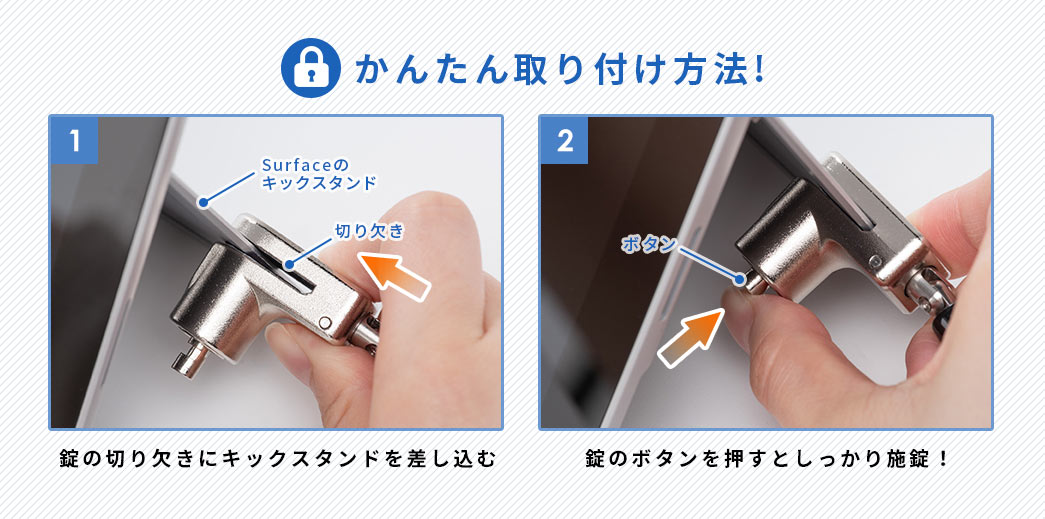 かんたん取り付け方法!

1

Surfaceの
キックスタンド

切り欠き

錠の切り欠きにキックスタンドを差し込む

2

ボタン

錠のボタンを押すとしっかり施錠!