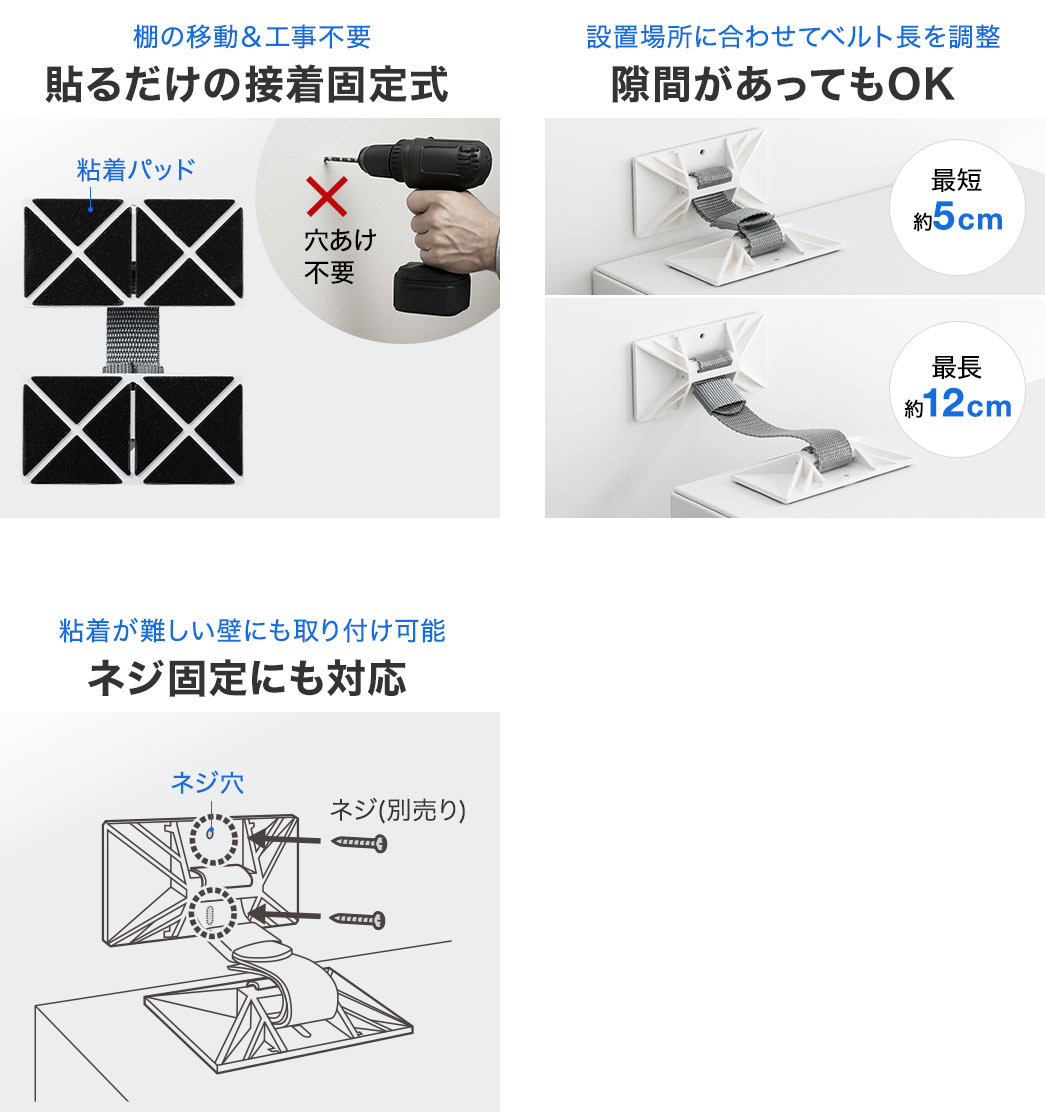 棚の移動＆工事不要
貼るだけの接着固定式

粘着パッド

穴あけ不要

設置場所に合わせてベルト長を調整
隙間があってもOK

最短
約5cm

最長
約12cm

粘着が難しい壁にも取り付け可能
ネジ固定にも対応

ネジ穴

ネジ(別売り)