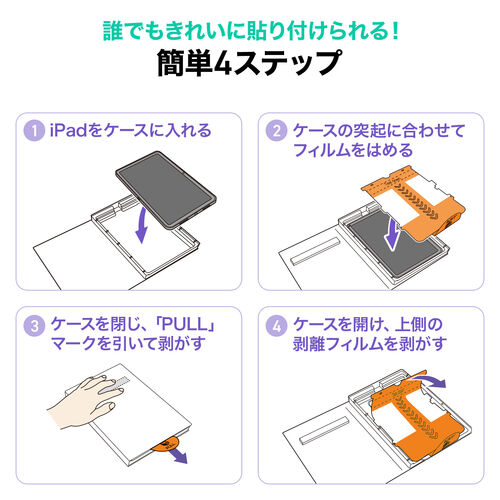 誰でもきれいに貼り付けられる！
簡単4ステップ

1 iPadをケースに入れる

2 ケースの突起に合わせてフィルムをはめる

3 ケースを閉じ、「PULL」マークを引いて剥がす

4 ケースを開け、上側の剥離フィルムを剥がす