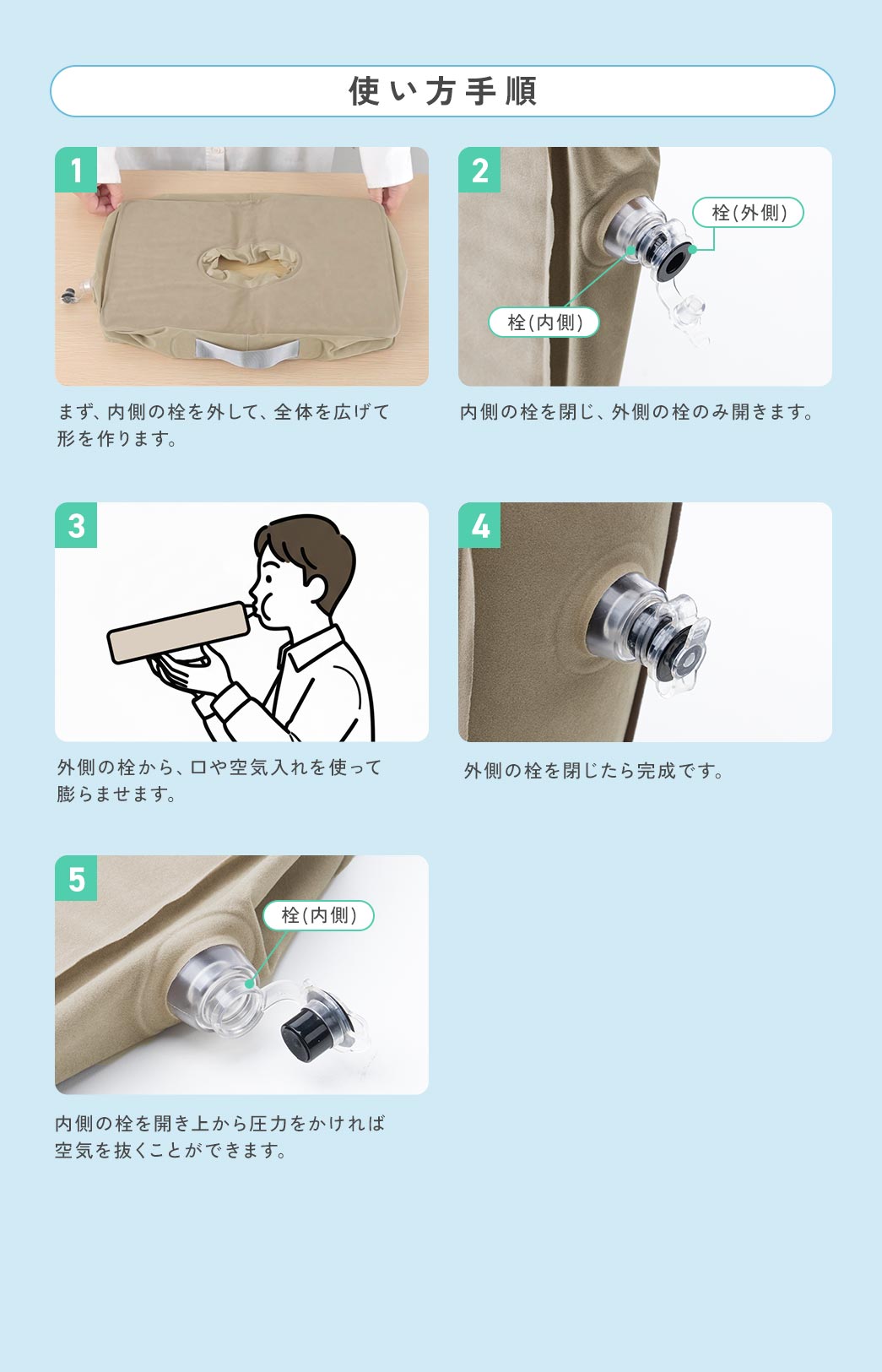 使い方手順

1

まず、内側の栓を外して、全体を広げて形を作ります。

2

栓(外側)

栓(内側)

内側の栓を閉じ、外側の栓のみ開きます。

3

外側の栓から、口や空気入れを使って膨らませます。

4

外側の栓を閉じたら完成です。

5

栓(内側)

内側の栓を開き上から圧力をかければ空気を抜くことができます。