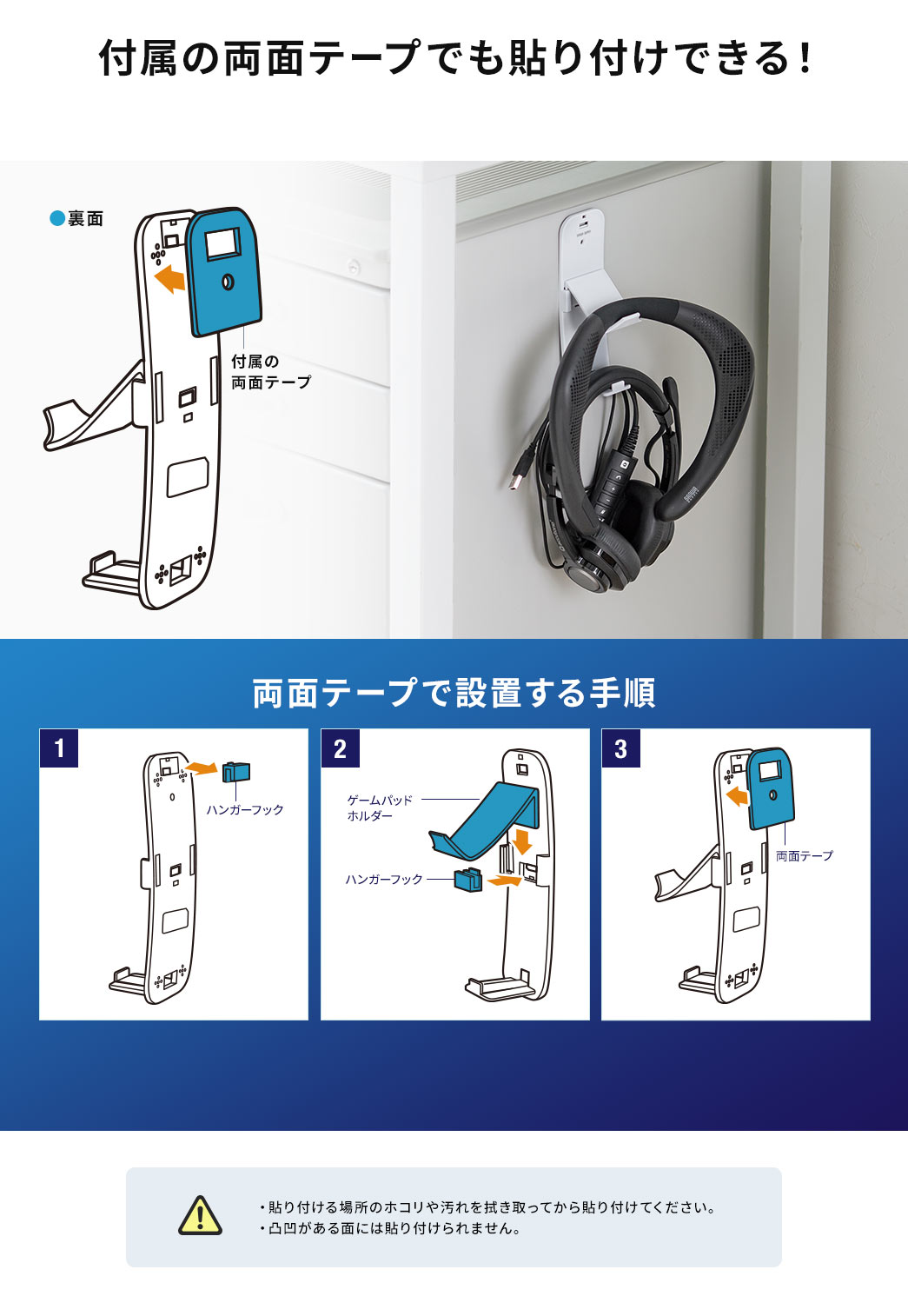 付属の両面テープでも貼り付けできる！

●裏面

付属の
両面テープ

両面テープで設置する手順

1

ハンガーフック

2

ゲームパッド
ホルダー

ハンガーフック

3

両面テープ

・貼り付ける場所のホコリや汚れを拭き取ってから貼り付けてください。
・凸凹がある面には貼り付けられません。