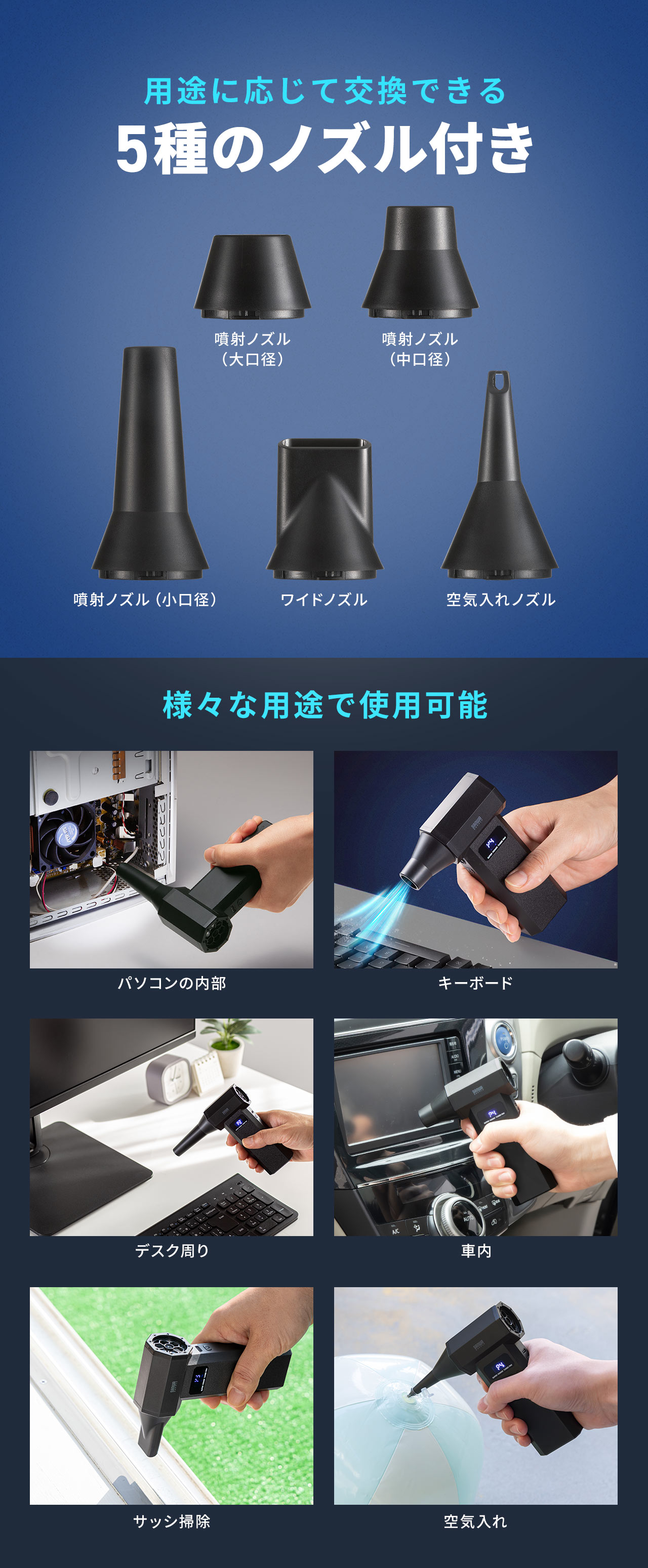 用途に応じて交換できる
5種のノズル付き

噴射ノズル
（大口径）

噴射ノズル
（中口径）

噴射ノズル（小口径）

ワイドノズル

空気入れノズル

様々な用途で使用可能

パソコンの内部

キーボード

デスク周り

車内

サッシ掃除

空気入れ