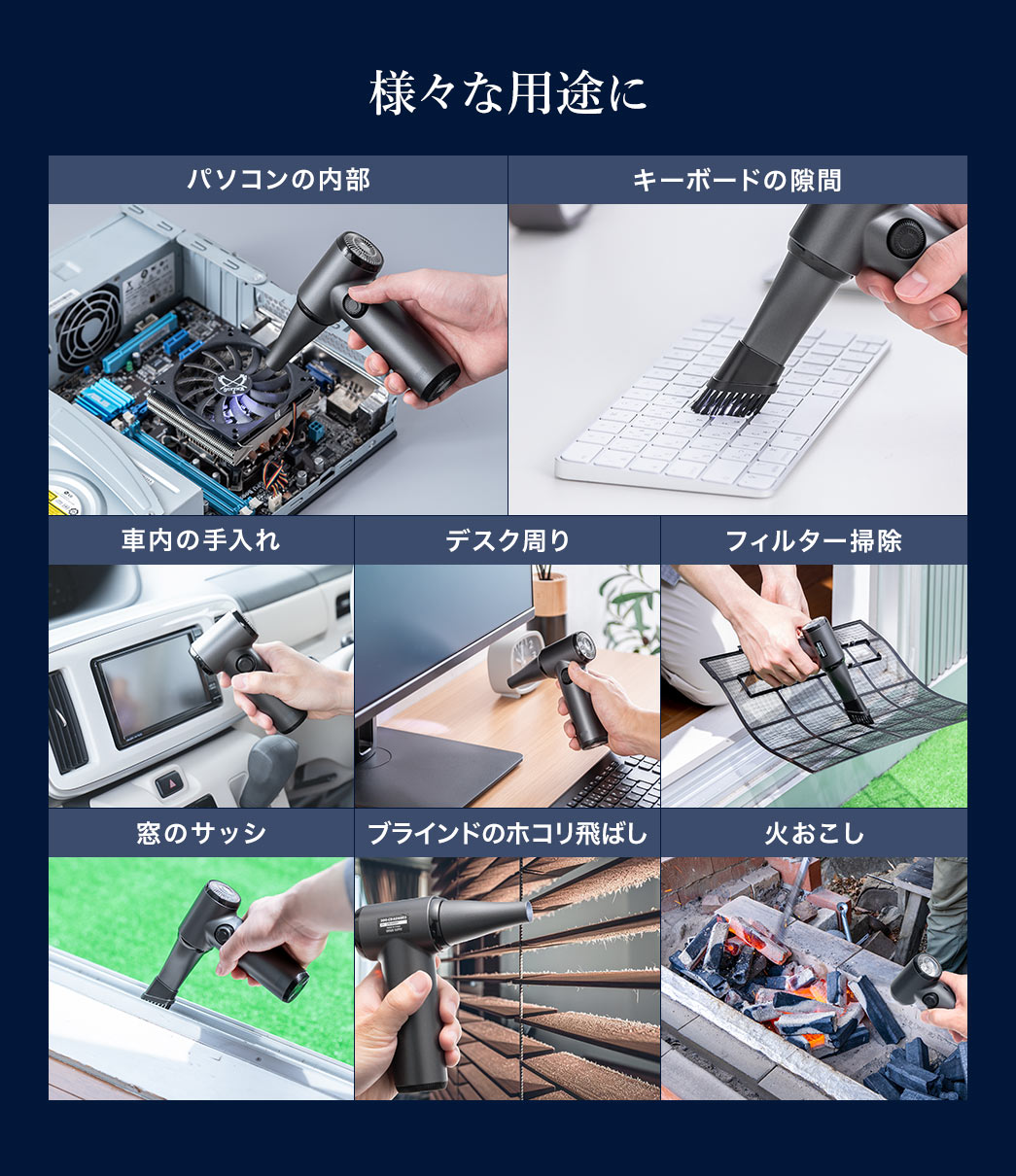 様々な用途に

パソコンの内部

キーボードの隙間

車内の手入れ

デスク周り

フィルター掃除

窓のサッシ

ブラインドのホコリ飛ばし

火おこし