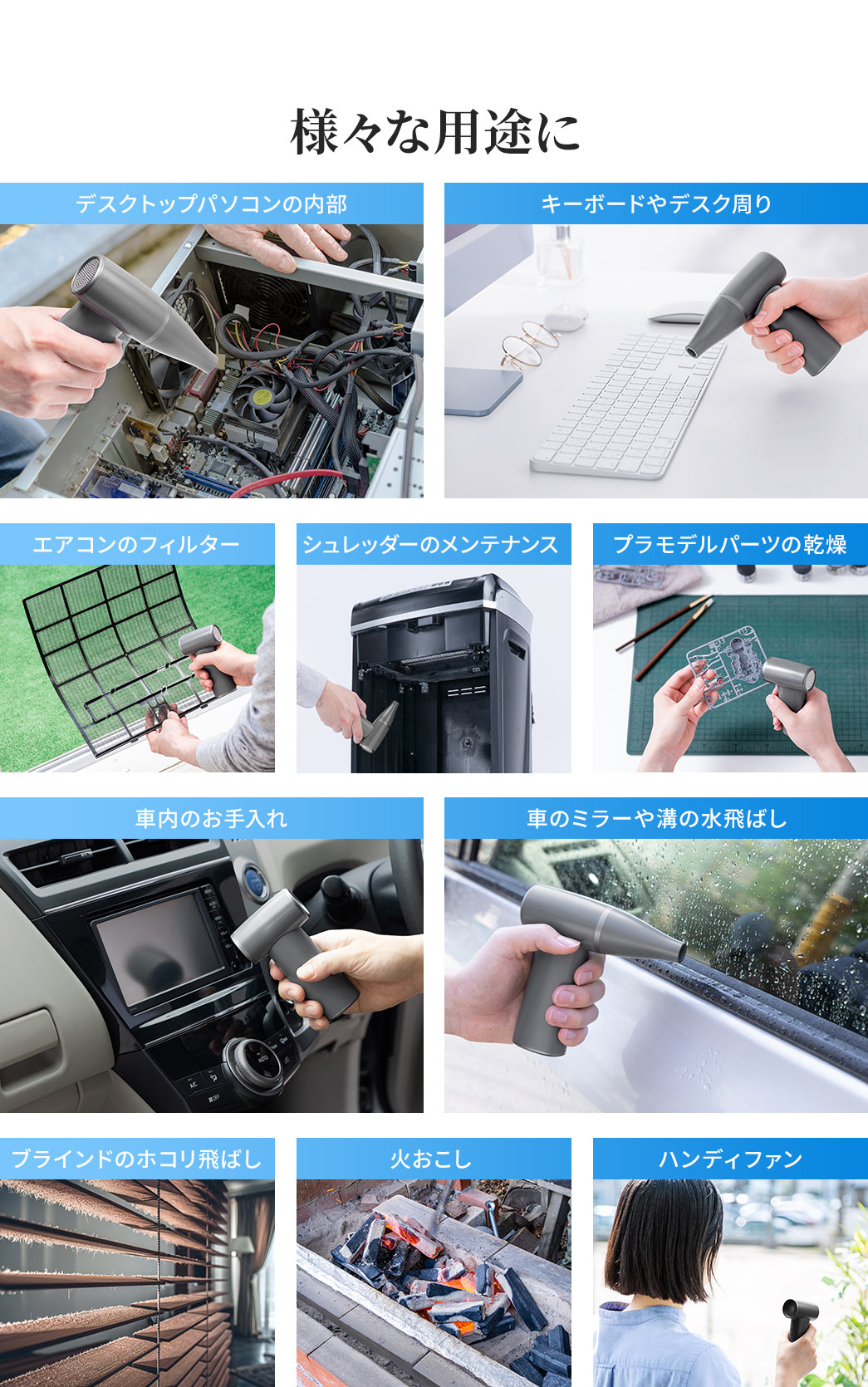 様々な用途に

デスクトップパソコンの内部

キーボードやデスク周り

エアコンのフィルター

シュレッダーのメンテナンス

プラモデルパーツの乾燥

車内のお手入れ

車のミラーや溝の水飛ばし

ブラインドのホコリ飛ばし

火おこし

ハンディファン